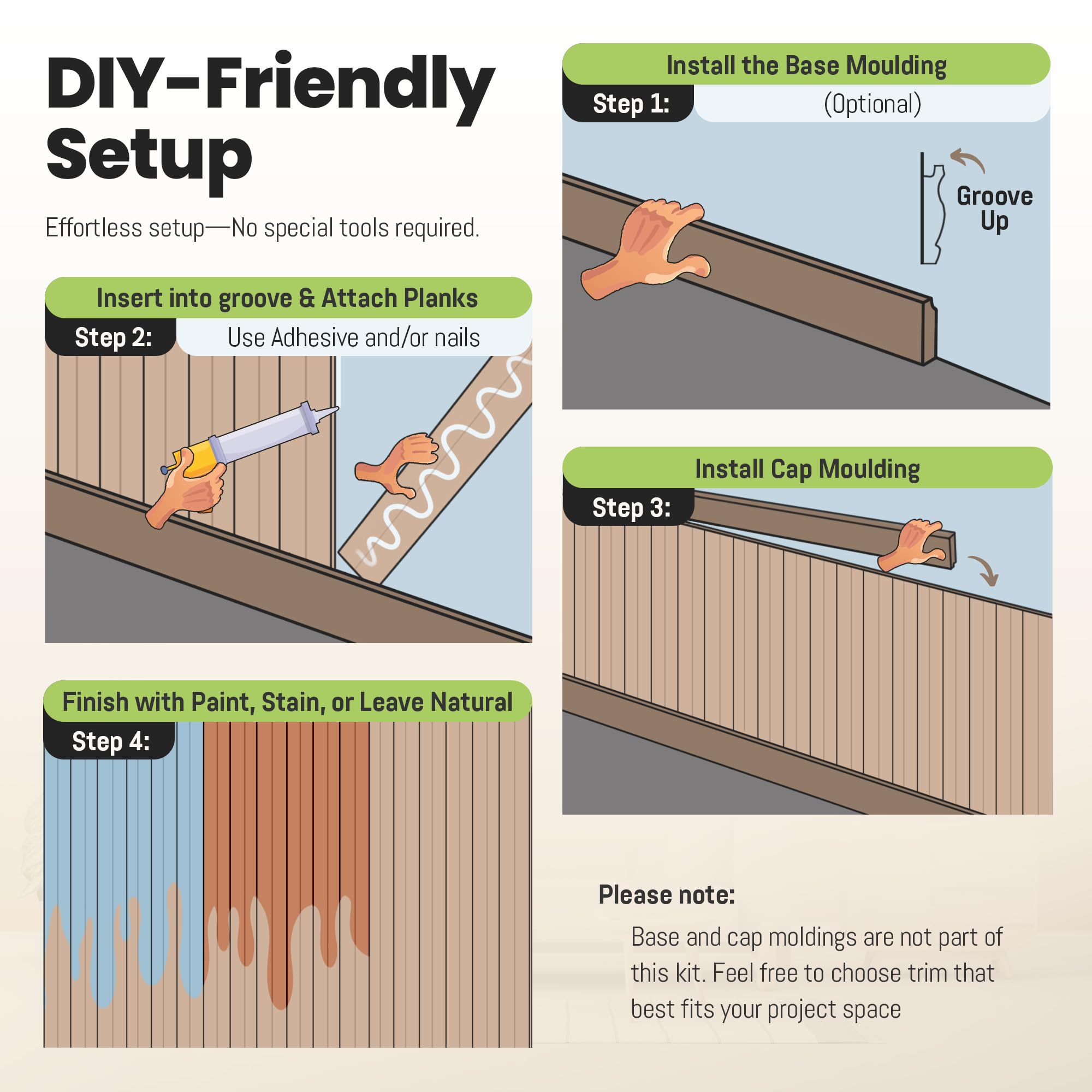 DIY-Friendly Setup

Effortless setup—No special tools required.

Install the Base Moulding
Step 1:
(Optional)

Groove Up

Insert into groove & Attach Planks
Step 2:
Use Adhesive and/or nails

Install Cap Moulding
Step 3:

Finish with Paint, Stain, or Leave Natural
Step 4:

Please note:
Base and cap moldings are not part of this kit. Feel free to choose trim that best fits your project space