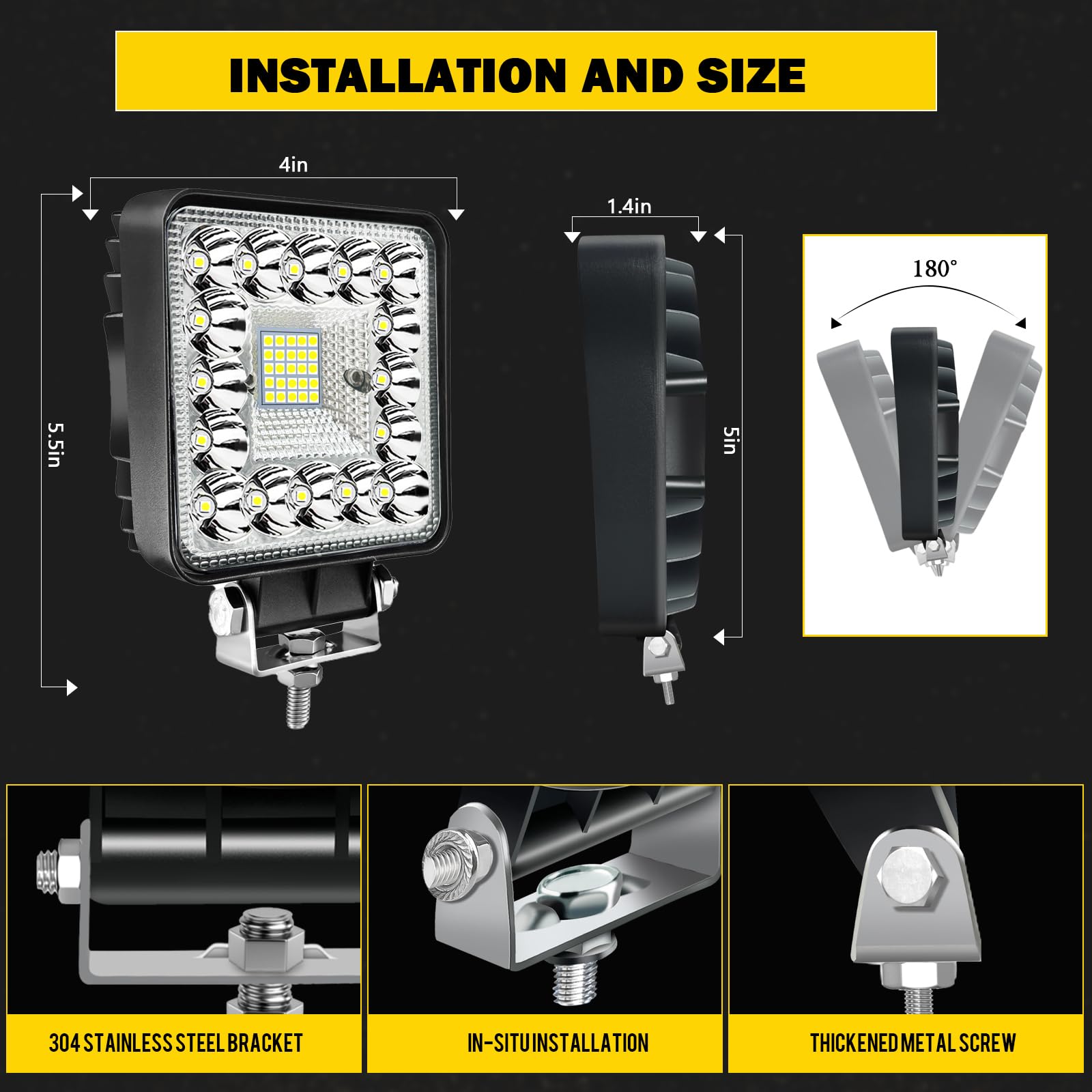 INSTALLATION AND SIZE

4in

5.5in

1.4in

5in

180°

304 STAINLESS STEEL BRACKET

IN-SITU INSTALLATION

THICKENED METAL SCREW