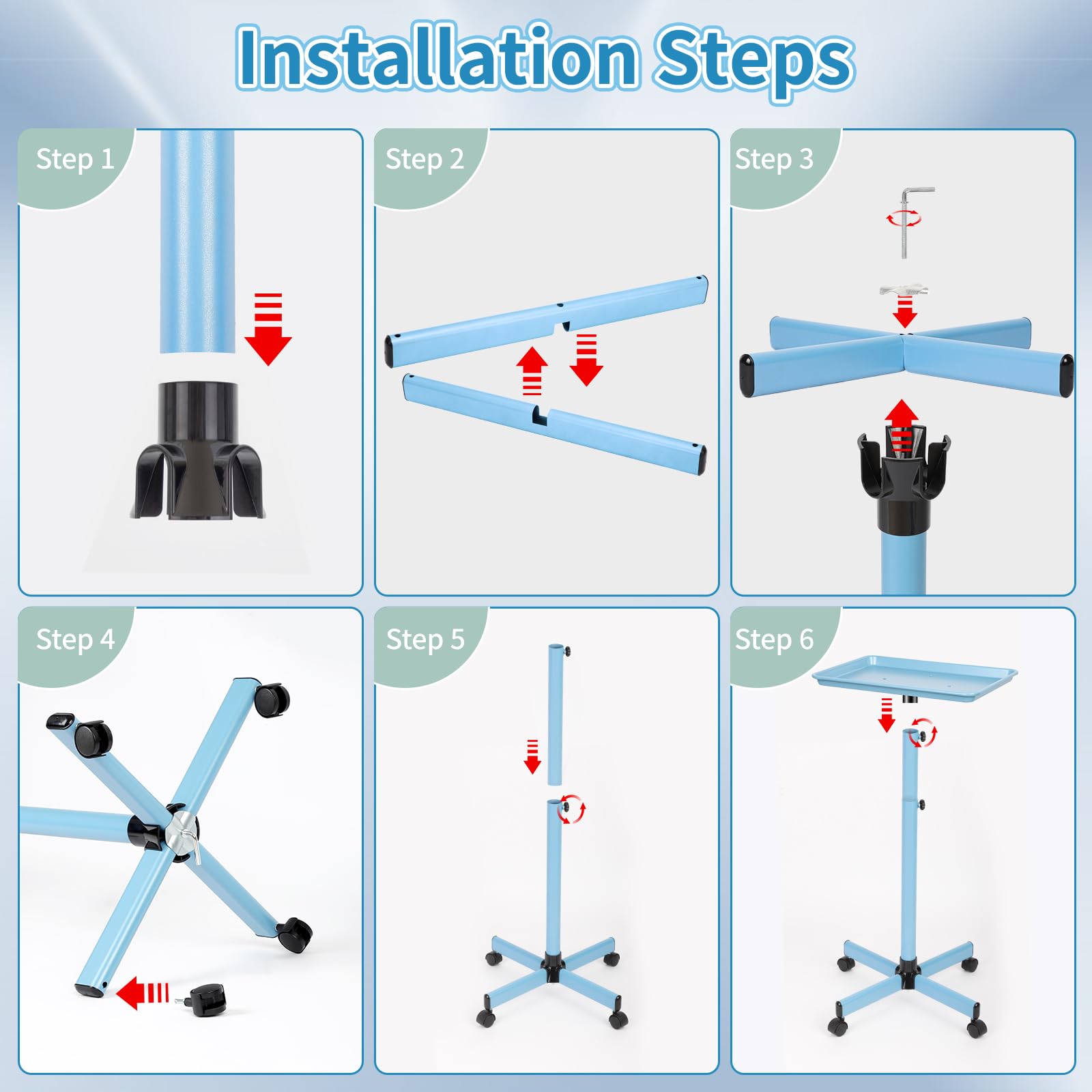 Installation Steps

Step 1

Step 2

Step 3

Step 4

Step 5

Step 6