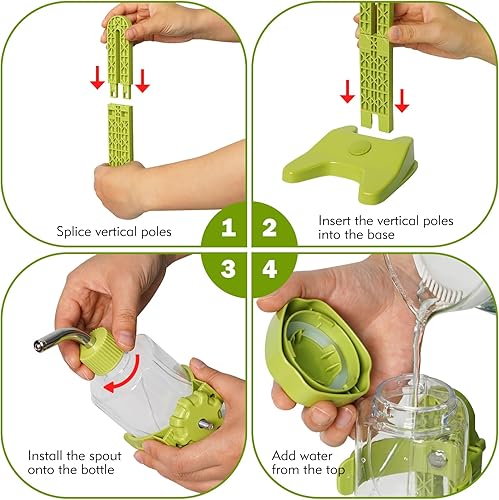 Splice vertical poles

1

2

Insert the vertical poles into the base

3

4

Install the spout onto the bottle

Add water from the top