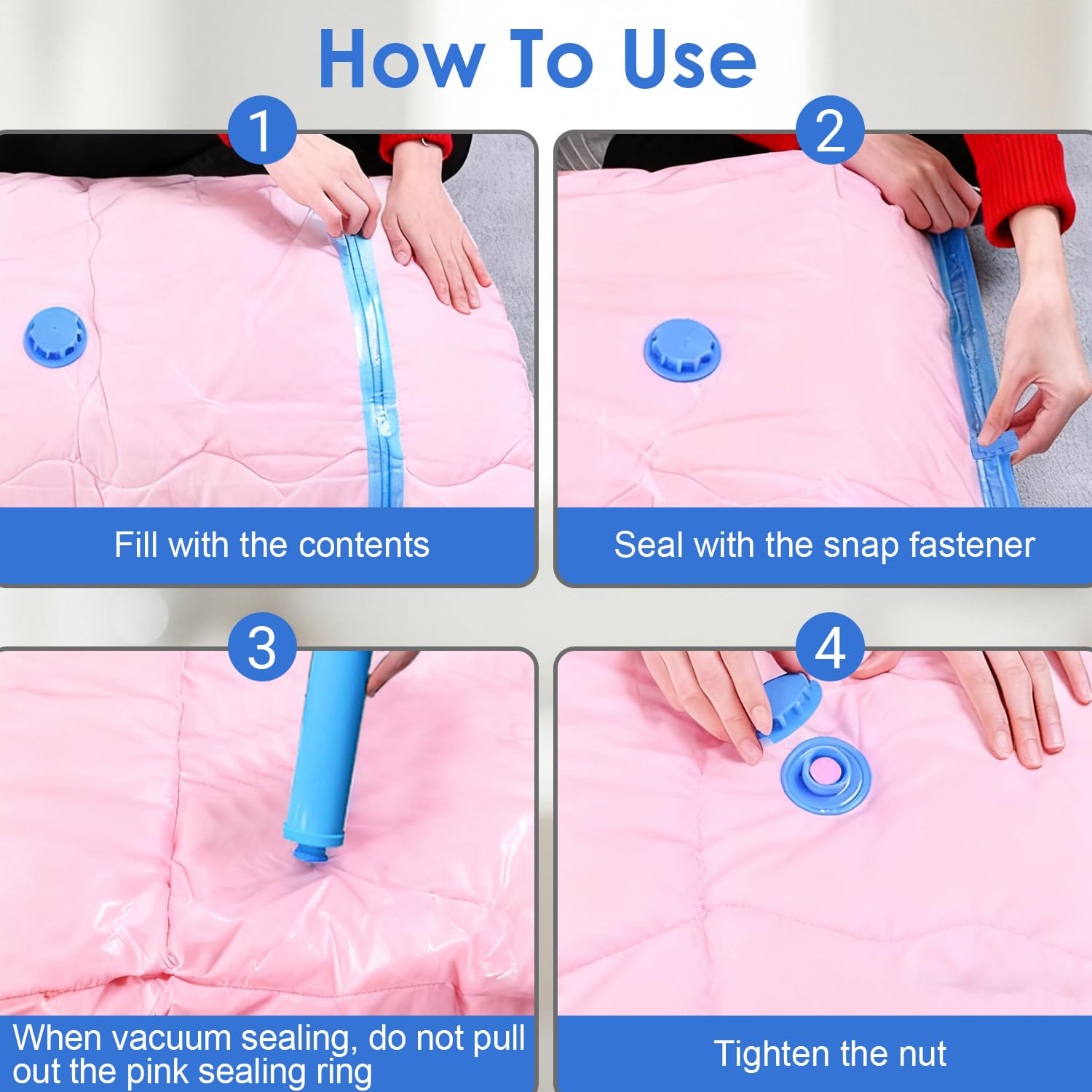 How To Use

1

Fill with the contents

2

Seal with the snap fastener

3

When vacuum sealing, do not pull out the pink sealing ring

4

Tighten the nut