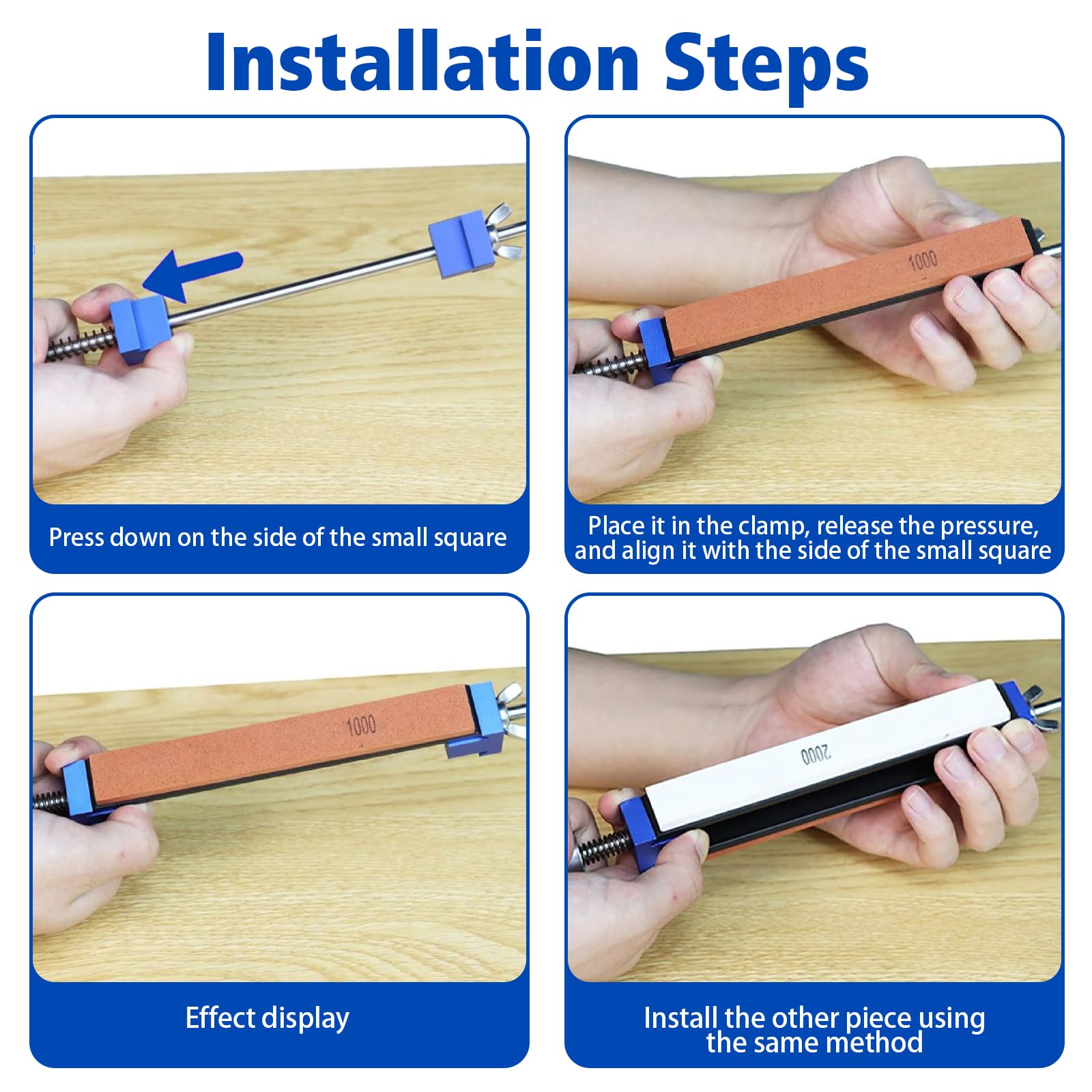 Installation Steps

Press down on the side of the small square

1000

Place it in the clamp, release the pressure, and align it with the side of the small square

1000

Effect display

2000

Install the other piece using the same method