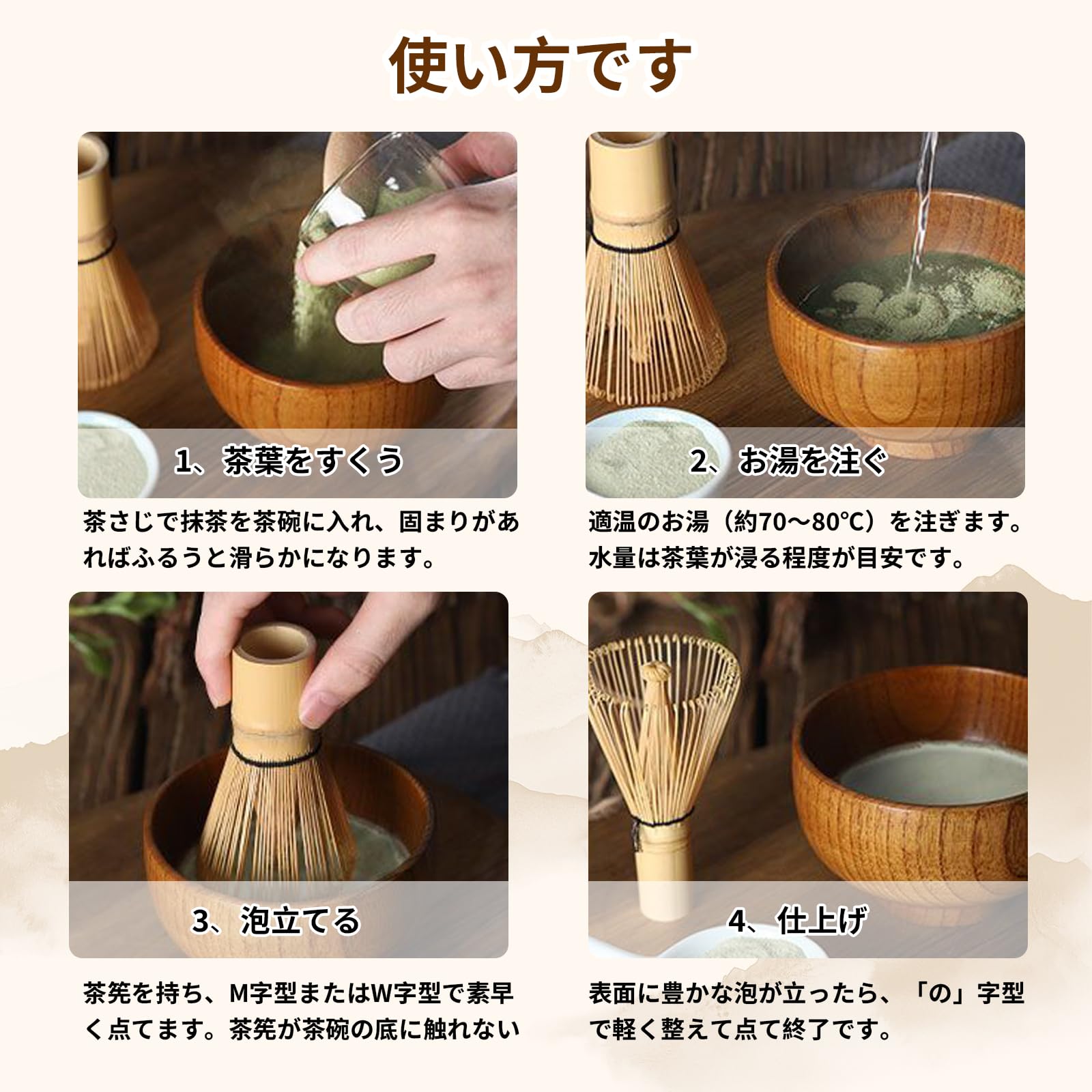 使い方です

1、茶葉をすくう

茶さじで抹茶を茶碗に入れ、固まりがあればふるうと滑らかになります。

2、お湯を注ぐ

適温のお湯（約70～80℃）を注ぎます。水量は茶葉が浸る程度が目安です。

3、泡立てる

茶筅を持ち、M字型またはW字型で素早く点てます。茶筅が茶碗の底に触れない

4、仕上げ

表面に豊かな泡が立ったら、「の」字型で軽く整えて点て終了です。