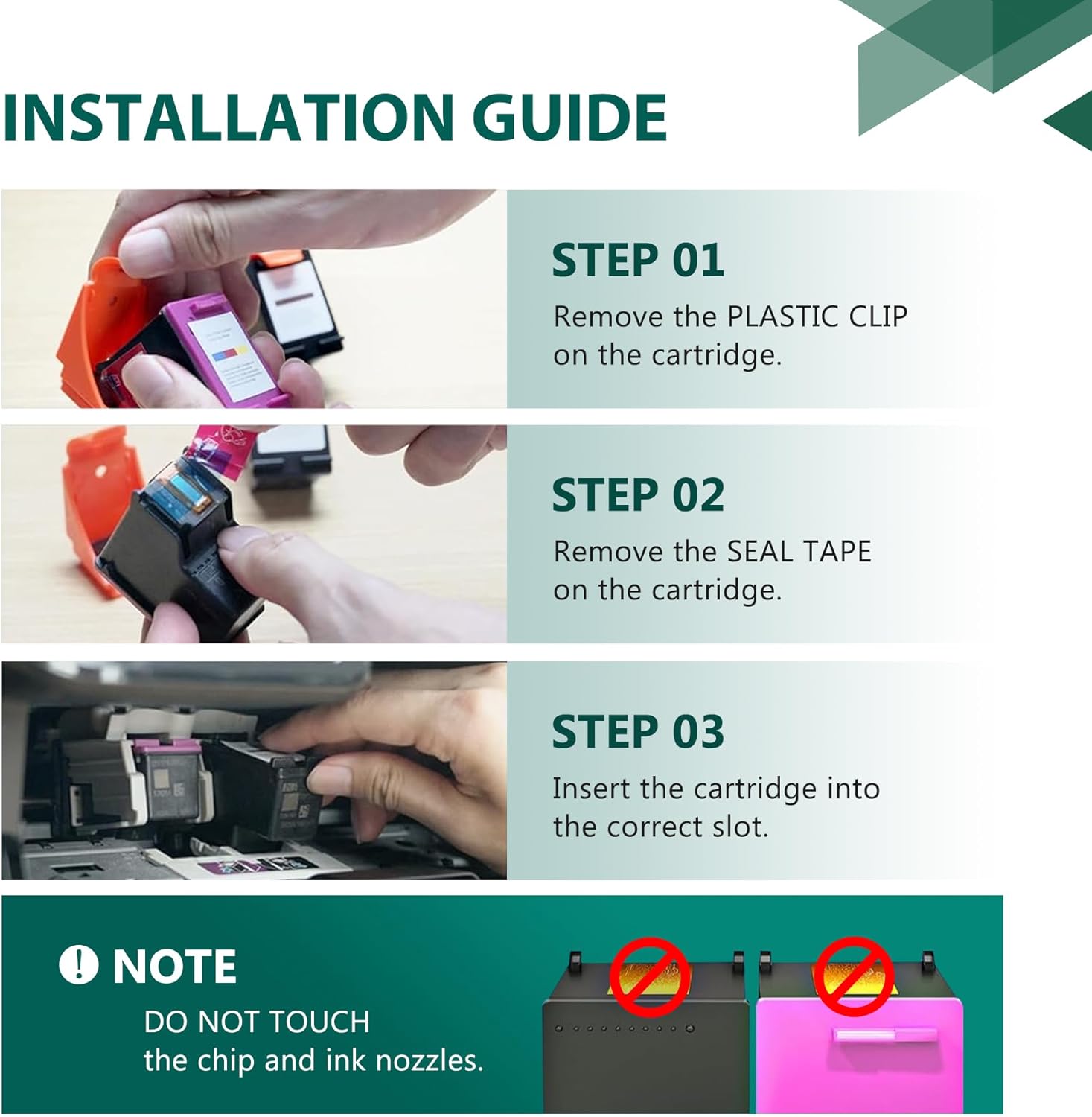 INSTALLATION GUIDE

STEP 01
Remove the PLASTIC CLIP on the cartridge.

STEP 02
Remove the SEAL TAPE on the cartridge.

STEP 03
Insert the cartridge into the correct slot.

! NOTE
DO NOT TOUCH
the chip and ink nozzles.