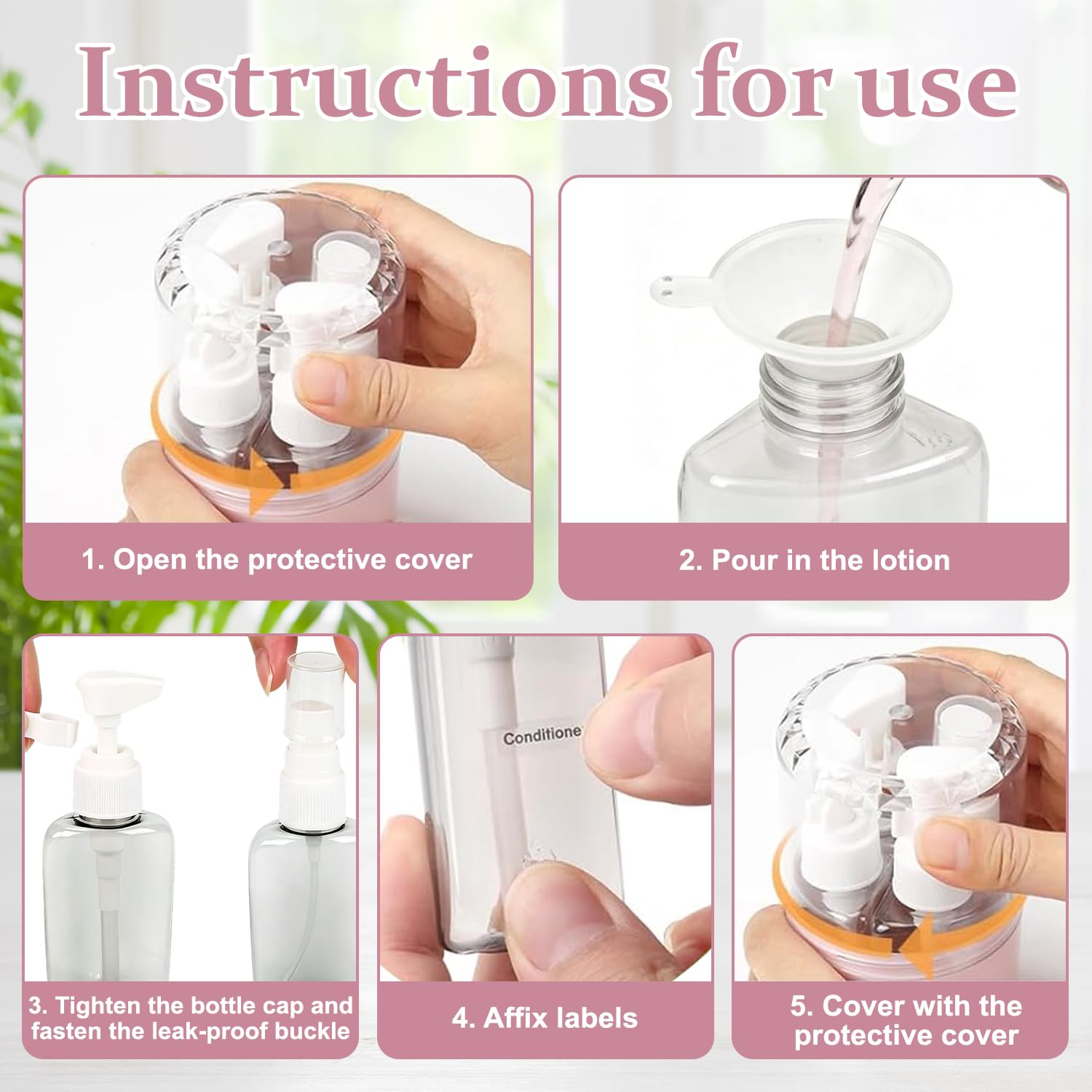 Instructions for use

1. Open the protective cover

2. Pour in the lotion

3. Tighten the bottle cap and fasten the leak-proof buckle

Conditione

4. Affix labels

5. Cover with the protective cover