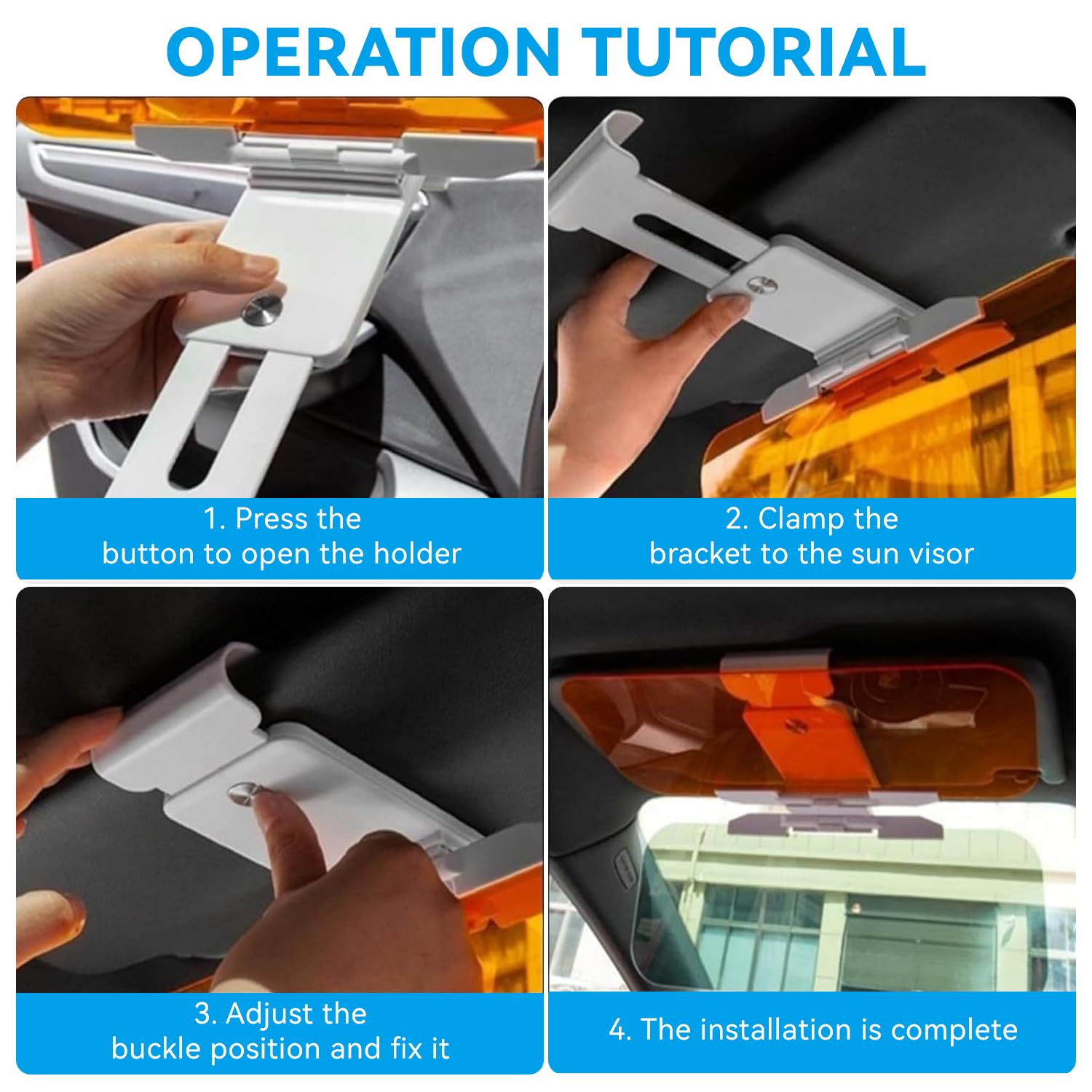 OPERATION TUTORIAL

1. Press the button to open the holder

2. Clamp the bracket to the sun visor

3. Adjust the buckle position and fix it

4. The installation is complete