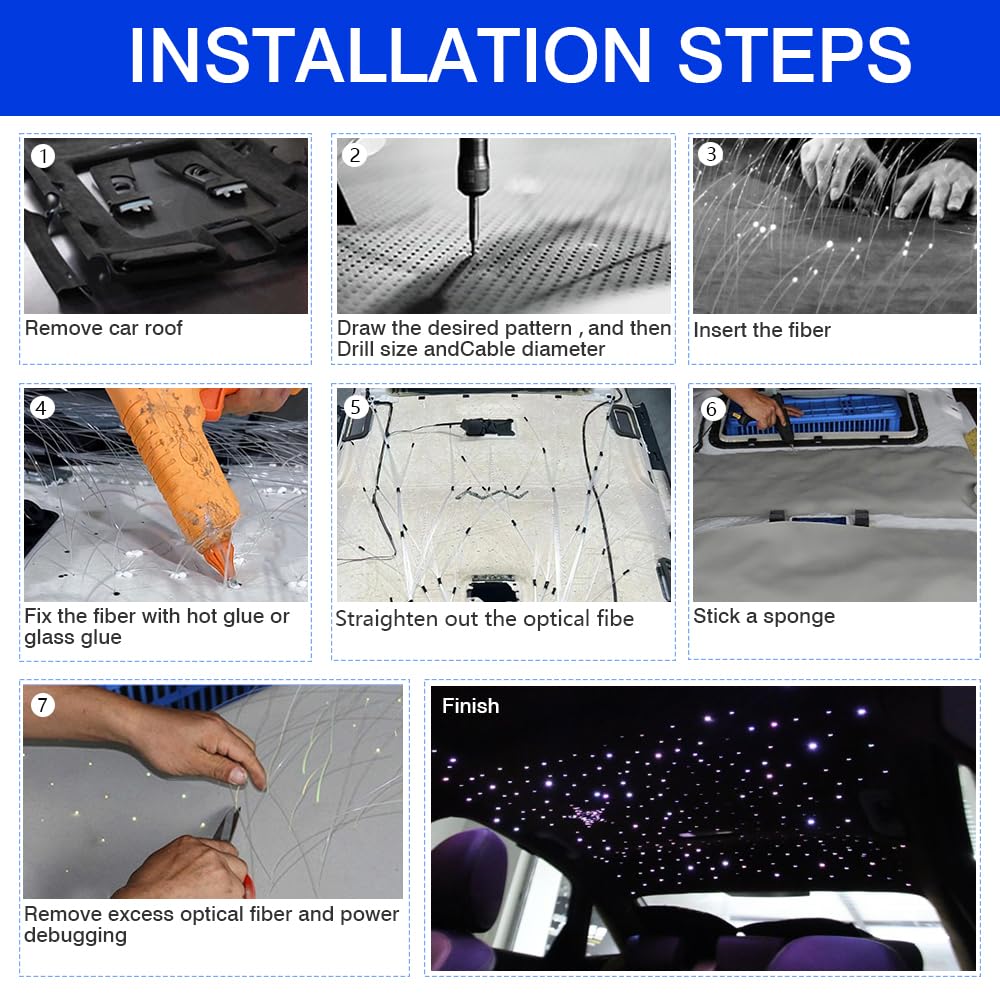 INSTALLATION STEPS

1
Remove car roof

2
Draw the desired pattern , and then Drill size andCable diameter

3
Insert the fiber

4
Fix the fiber with hot glue or glass glue

5
Straighten out the optical fibe

6
Stick a sponge

7
Remove excess optical fiber and power debugging

Finish