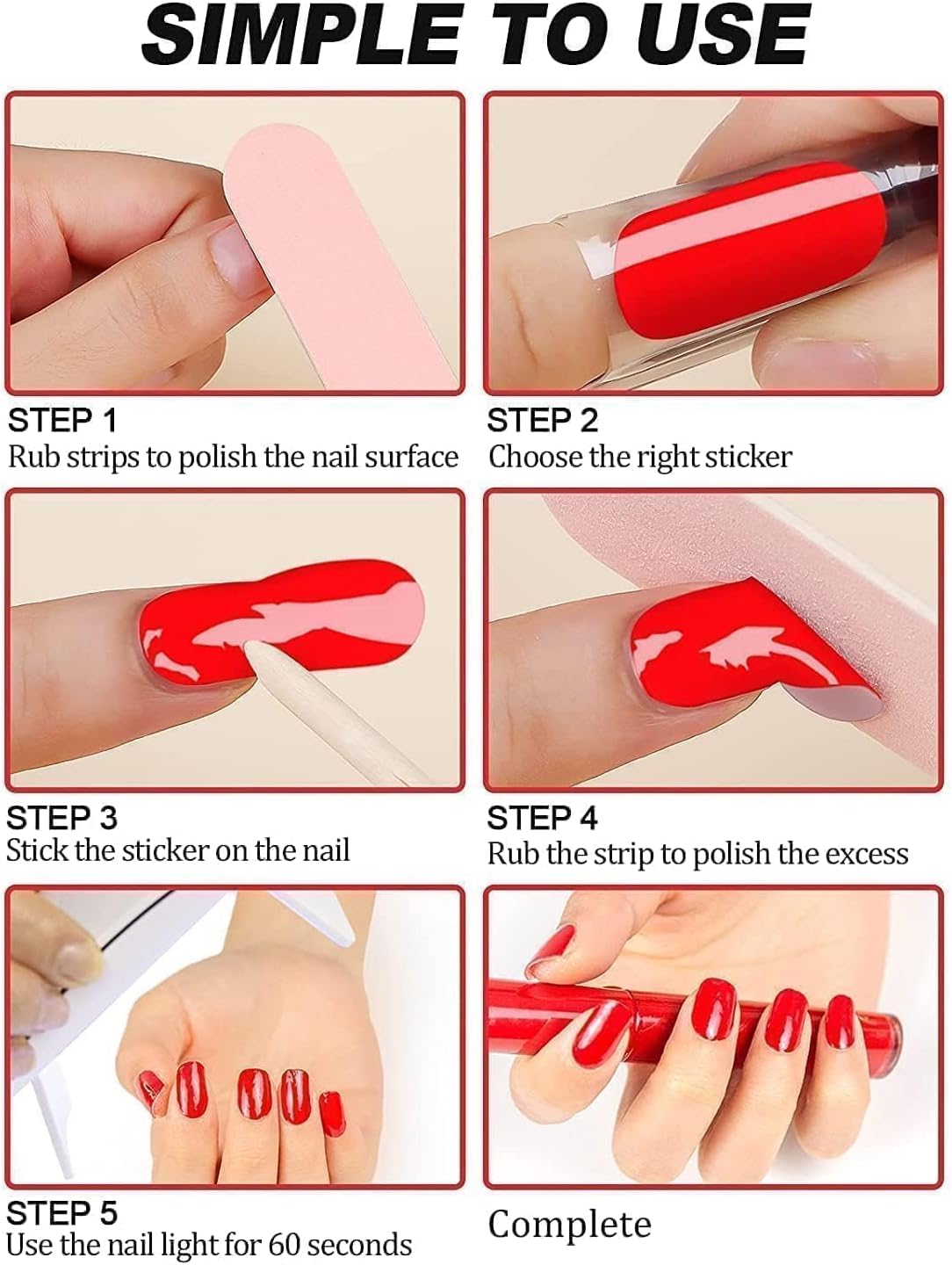 SIMPLE TO USE

STEP 1
Rub strips to polish the nail surface

STEP 2
Choose the right sticker

STEP 3
Stick the sticker on the nail

STEP 4
Rub the strip to polish the excess

STEP 5
Use the nail light for 60 seconds

Complete