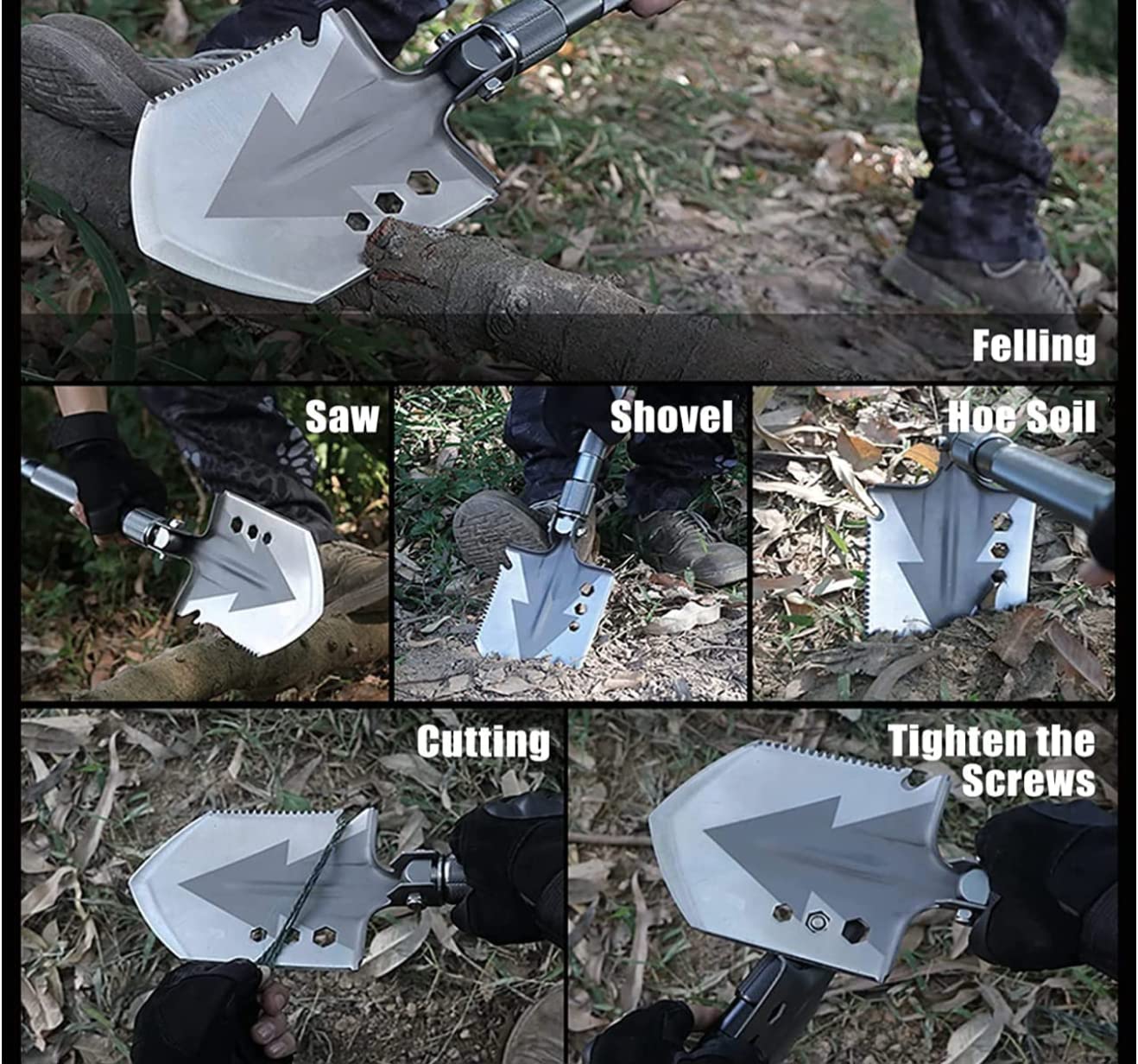 Felling

Saw

Shovel

Hoe Soil

Cutting

Tighten the Screws