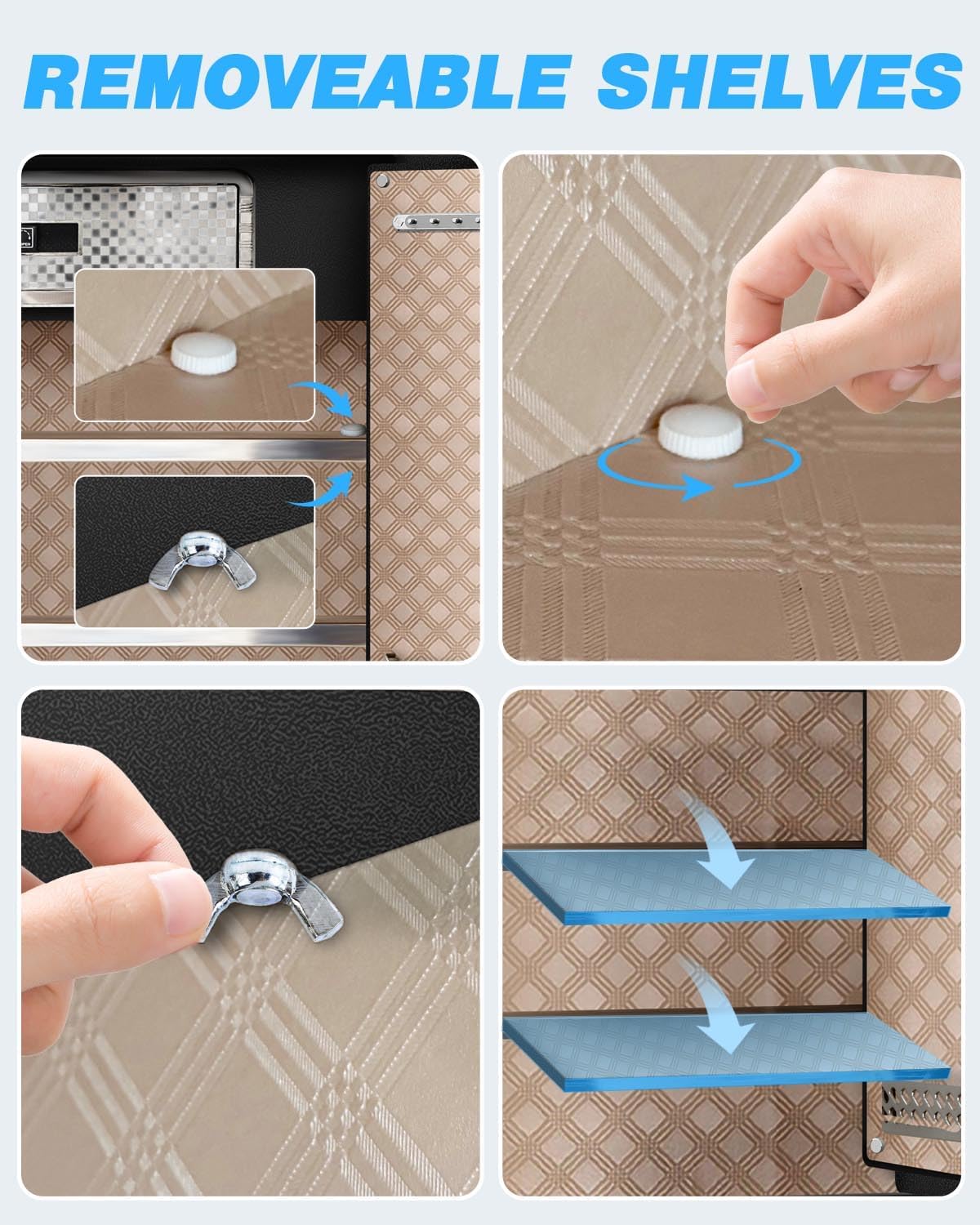 REMOVEABLE SHELVES