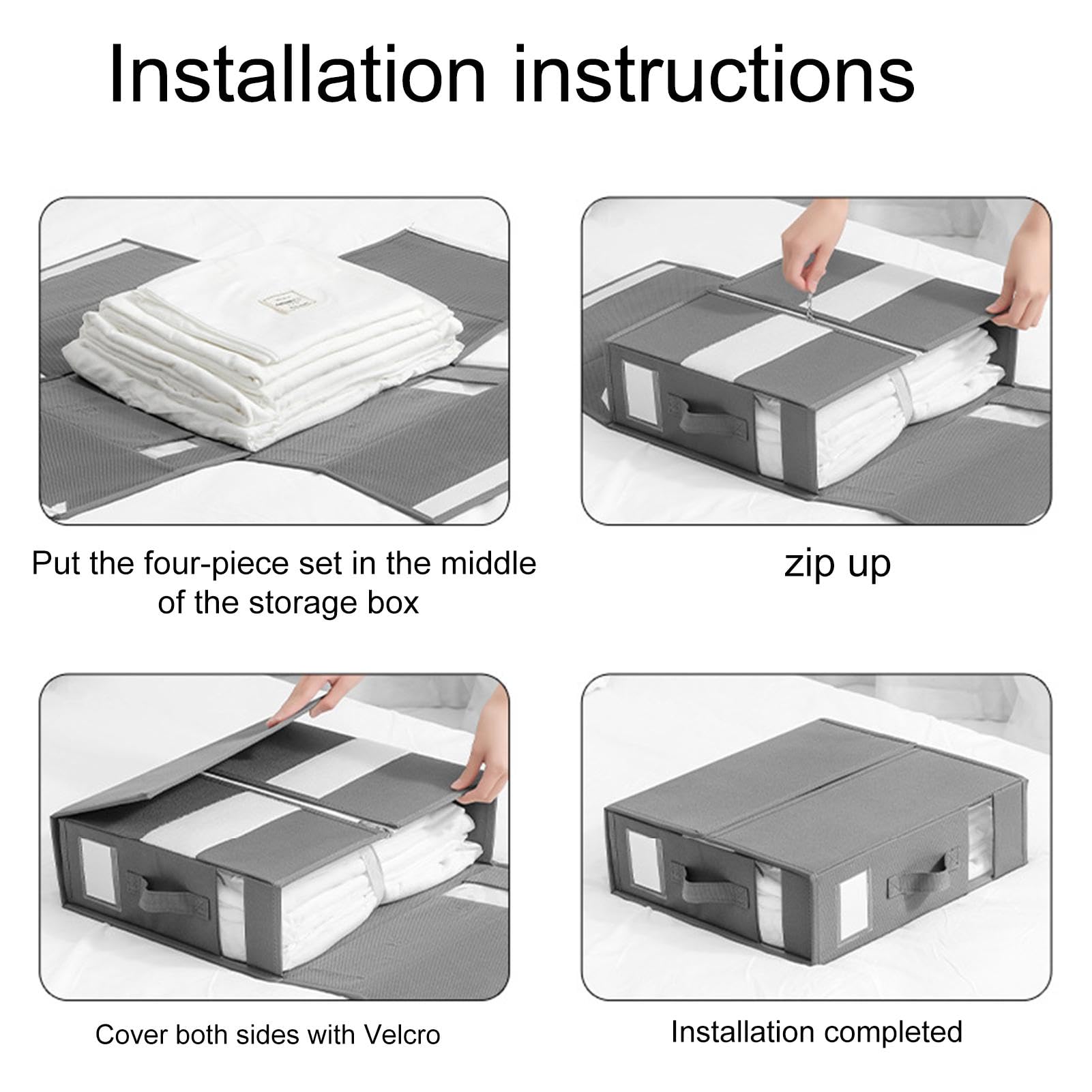 Installation instructions

Put the four-piece set in the middle of the storage box

zip up

Cover both sides with Velcro

Installation completed