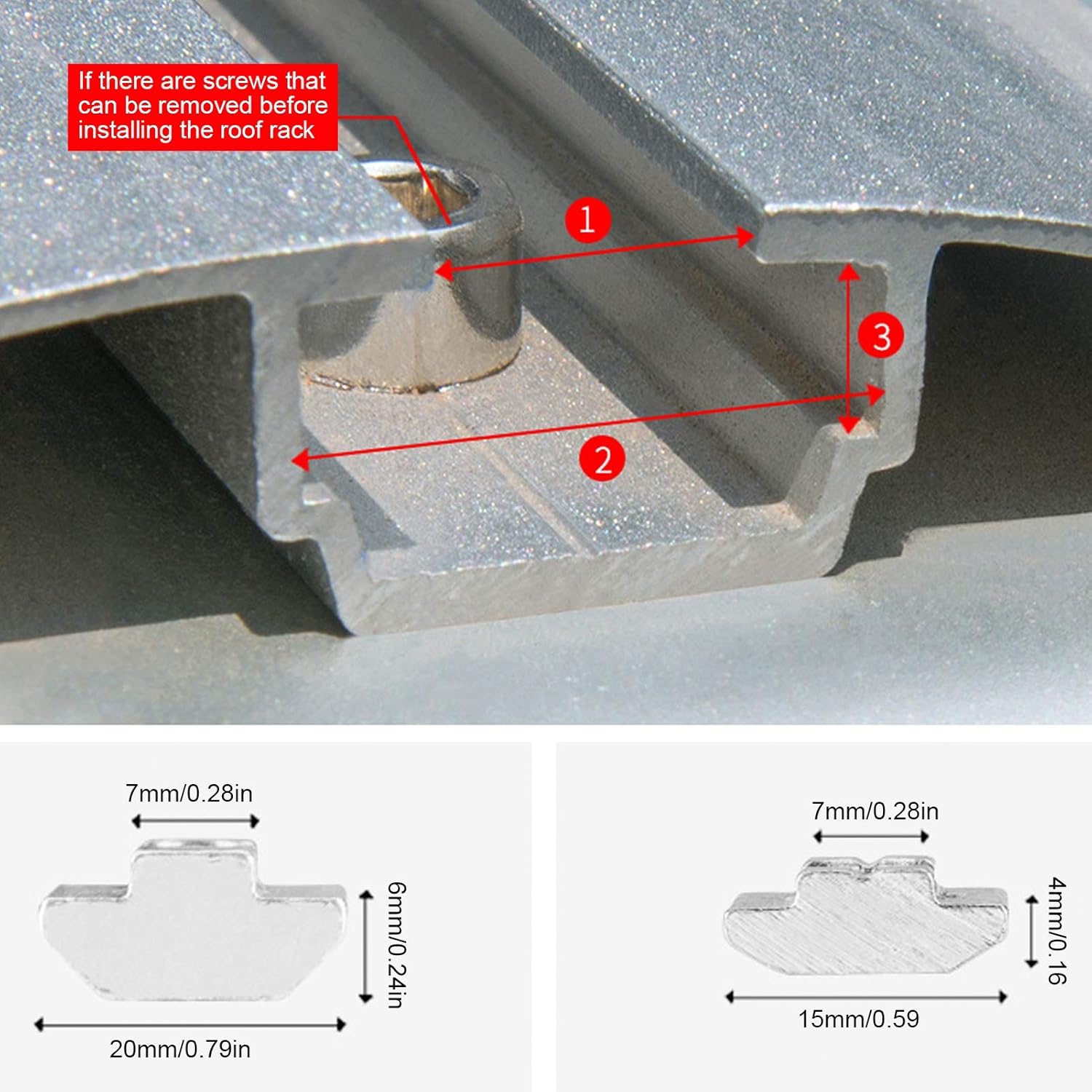 If there are screws that can be removed before installing the roof rack

1

3

2

7mm/0.28in

6mm/0.24in

20mm/0.79in

7mm/0.28in

4mm/0.16

15mm/0.59