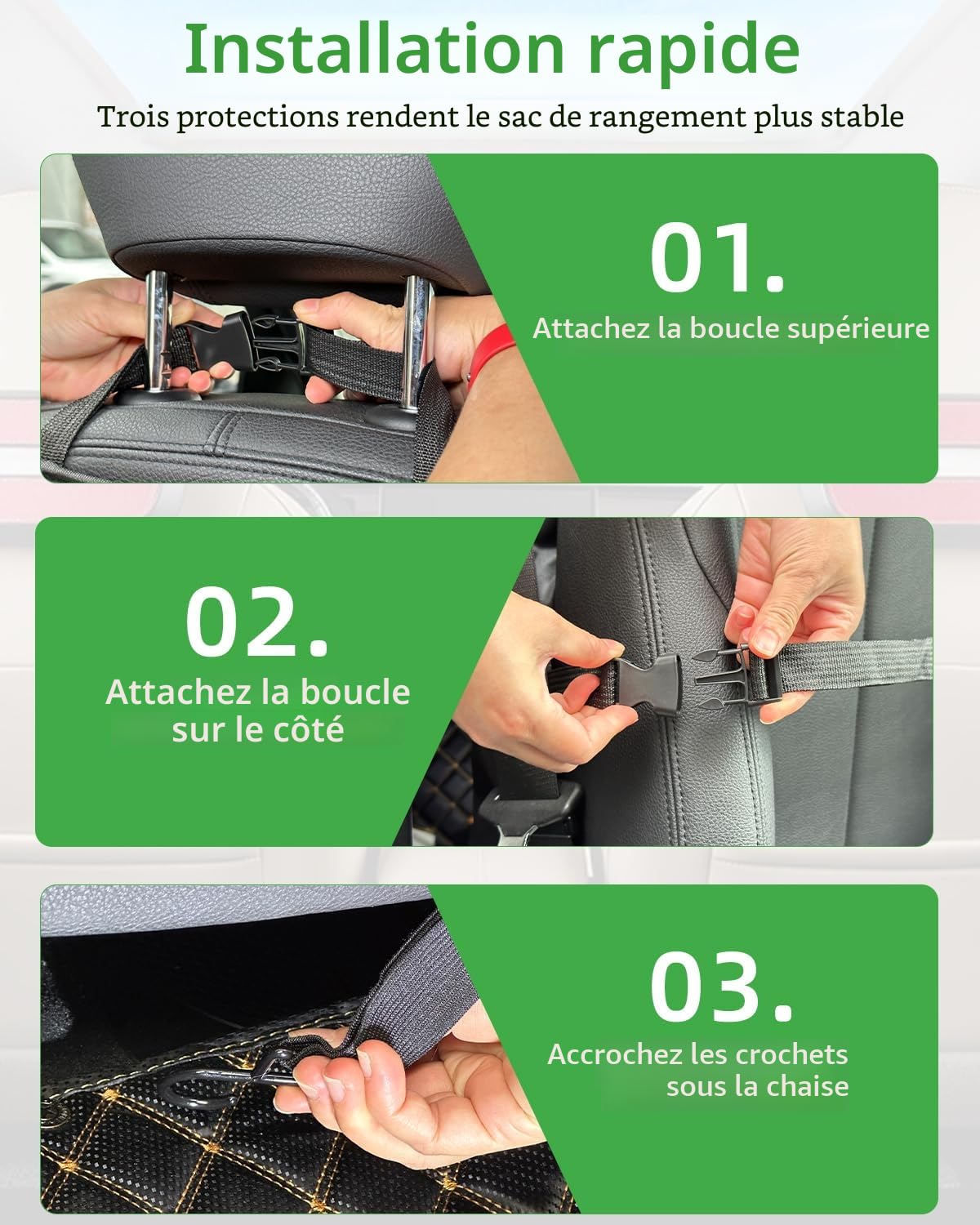 Installation rapide

Trois protections rendent le sac de rangement plus stable

01.

Attachez la boucle supérieure

02.

Attachez la boucle sur le côté

03.

Accrochez les crochets sous la chaise