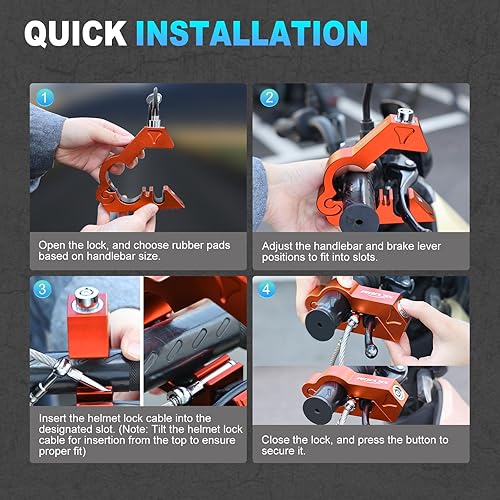 QUICK INSTALLATION

1

Open the lock, and choose rubber pads based on handlebar size.

2

Adjust the handlebar and brake lever positions to fit into slots.

3

Insert the helmet lock cable into the designated slot. (Note: Tilt the helmet lock cable for insertion from the top to ensure proper fit)

4

Close the lock, and press the button to secure it.