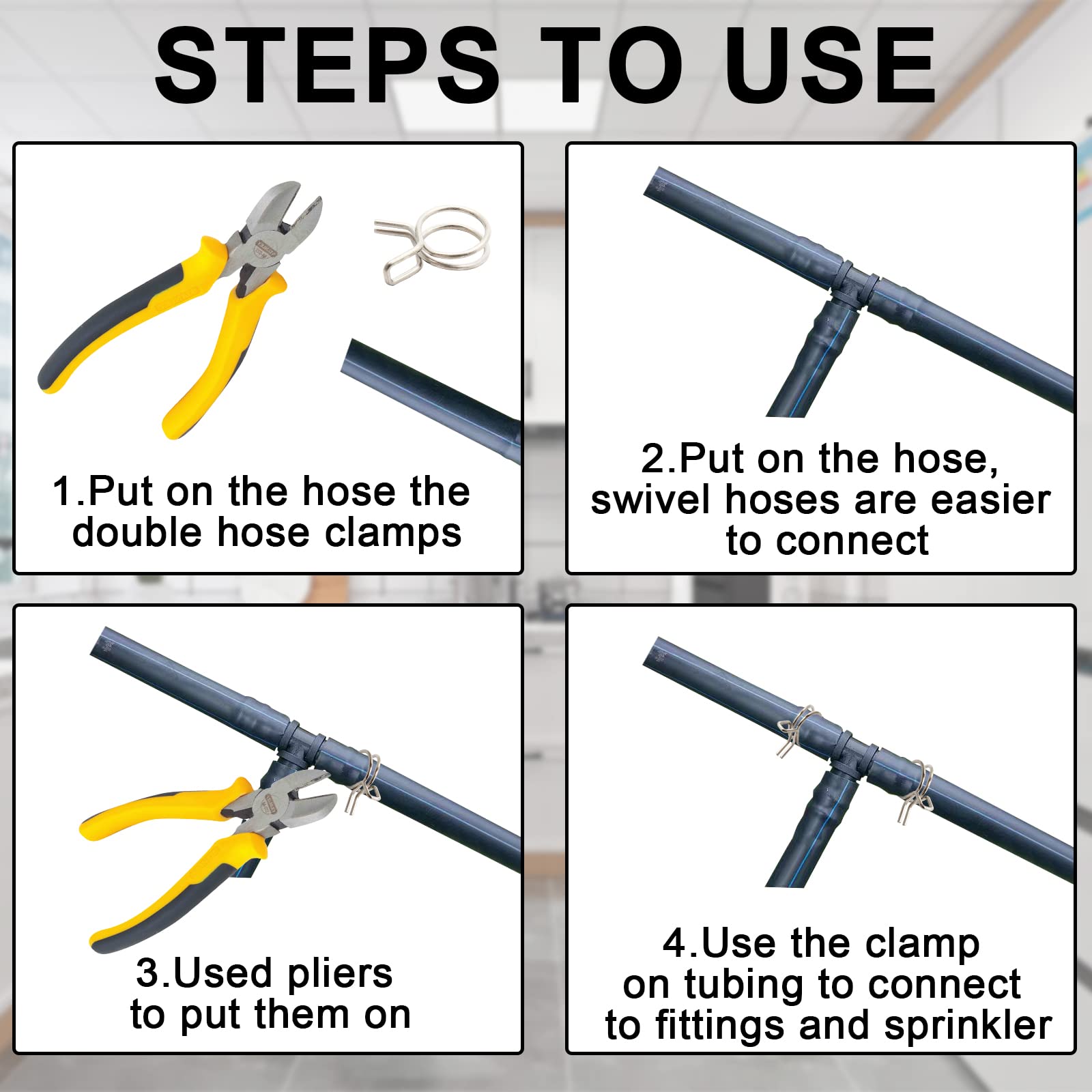 STEPS TO USE

1.Put on the hose the double hose clamps

2.Put on the hose, swivel hoses are easier to connect

3.Used pliers to put them on

4.Use the clamp on tubing to connect to fittings and sprinkler