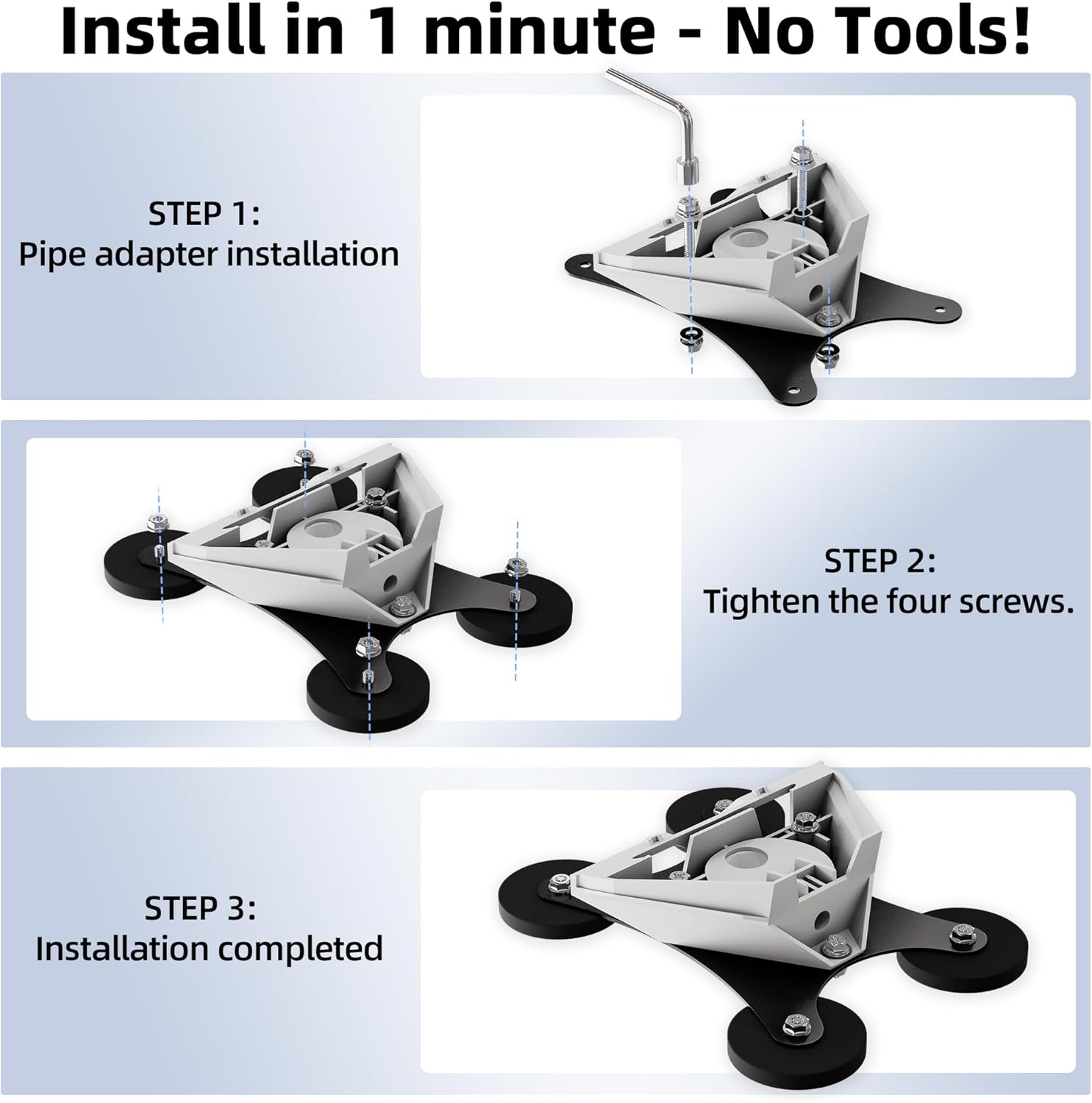 Install in 1 minute - No Tools!

STEP 1:
Pipe adapter installation

STEP 2:
Tighten the four screws.

STEP 3:
Installation completed