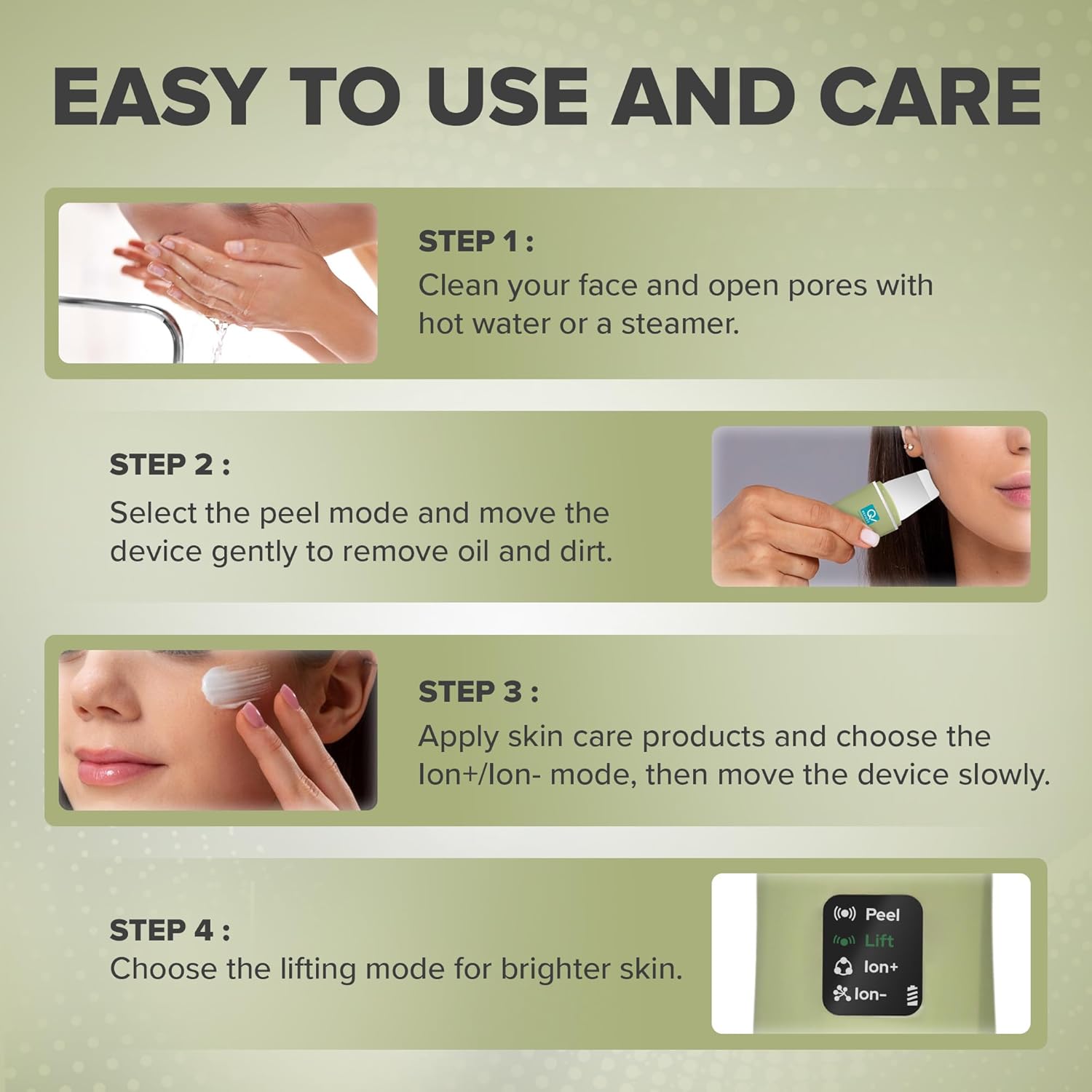 EASY TO USE AND CARE

STEP 1 :
Clean your face and open pores with hot water or a steamer.

STEP 2 :
Select the peel mode and move the device gently to remove oil and dirt.

STEP 3 :
Apply skin care products and choose the Ion+/Ion- mode, then move the device slowly.

STEP 4 :
Choose the lifting mode for brighter skin.

Peel
Lift
Ion+
Ion-