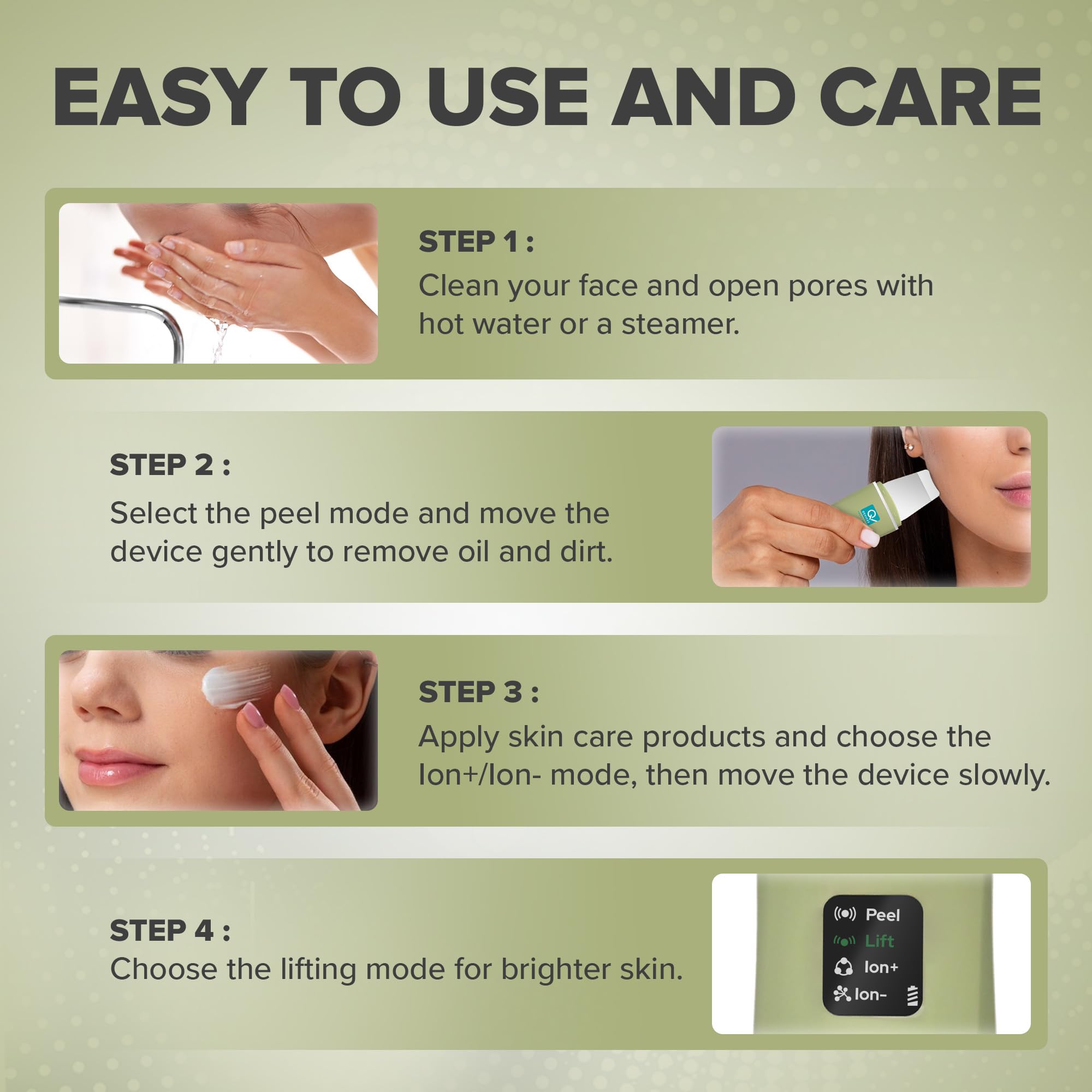 EASY TO USE AND CARE

STEP 1 :
Clean your face and open pores with hot water or a steamer.

STEP 2 :
Select the peel mode and move the device gently to remove oil and dirt.

STEP 3 :
Apply skin care products and choose the Ion+/Ion- mode, then move the device slowly.

STEP 4 :
Choose the lifting mode for brighter skin.

Peel
Lift
Ion+
Ion-