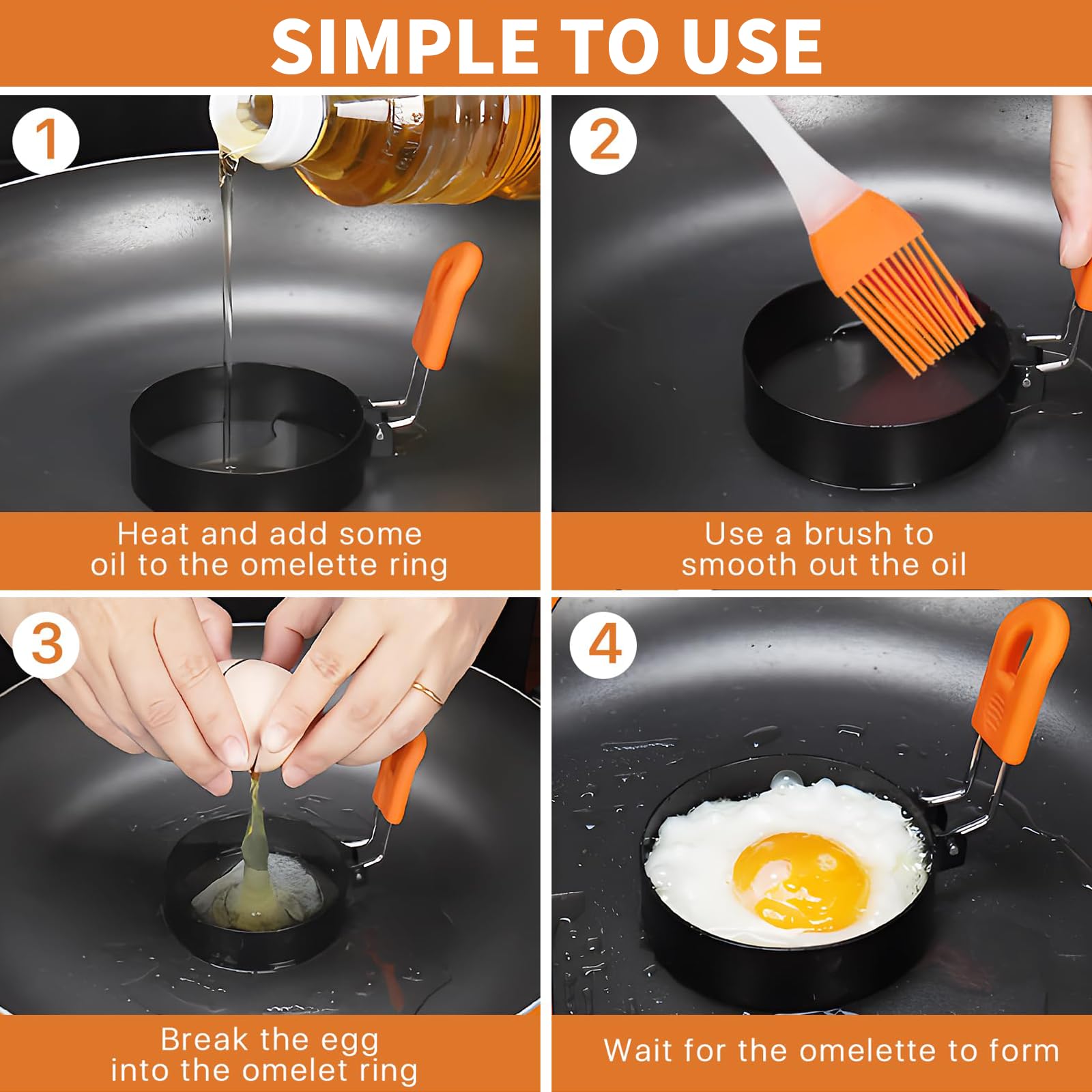 SIMPLE TO USE

1

Heat and add some oil to the omelette ring

2

Use a brush to smooth out the oil

3

Break the egg into the omelet ring

4

Wait for the omelette to form