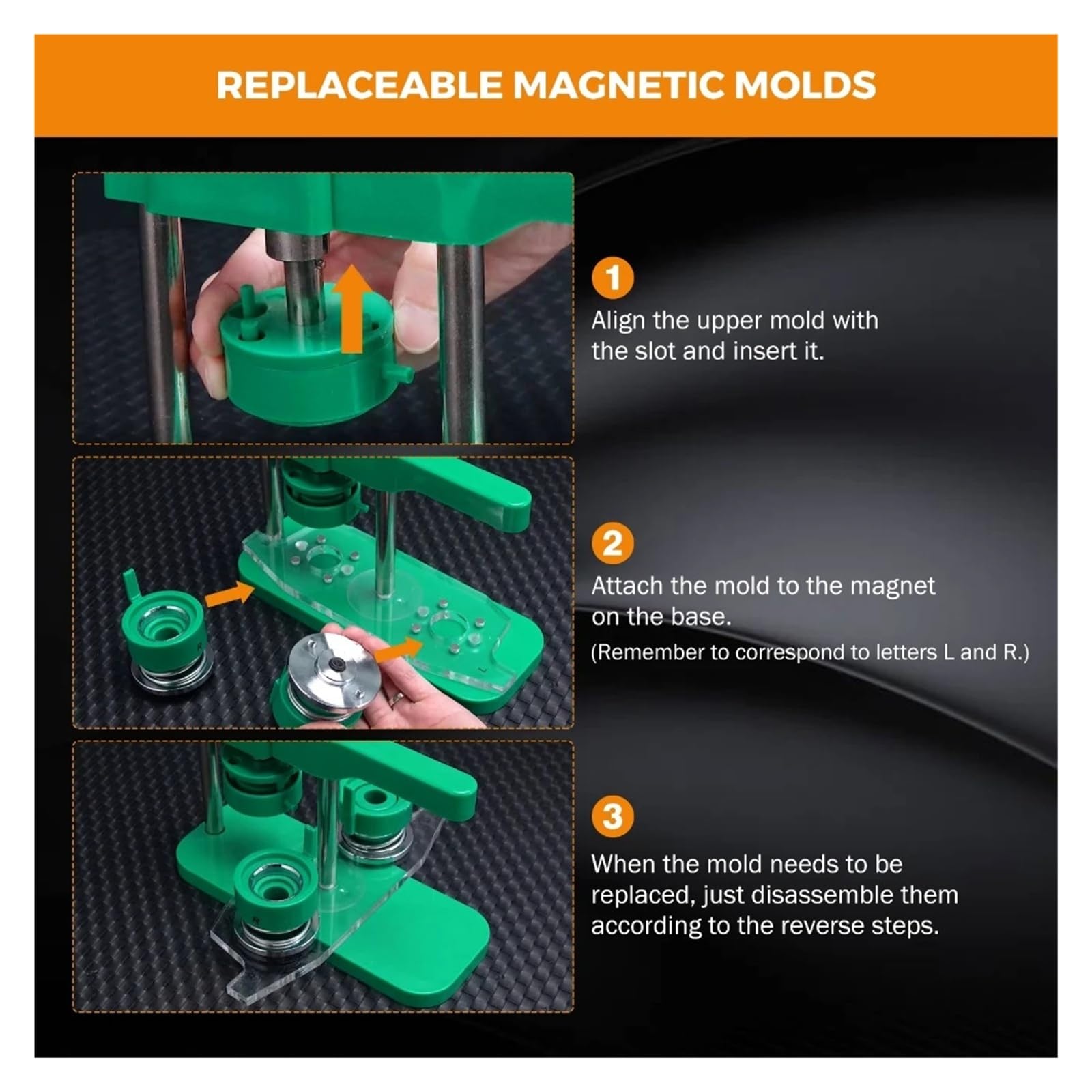 REPLACEABLE MAGNETIC MOLDS

1
Align the upper mold with the slot and insert it.

2
Attach the mold to the magnet on the base.
(Remember to correspond to letters L and R.)

3
When the mold needs to be replaced, just disassemble them according to the reverse steps.