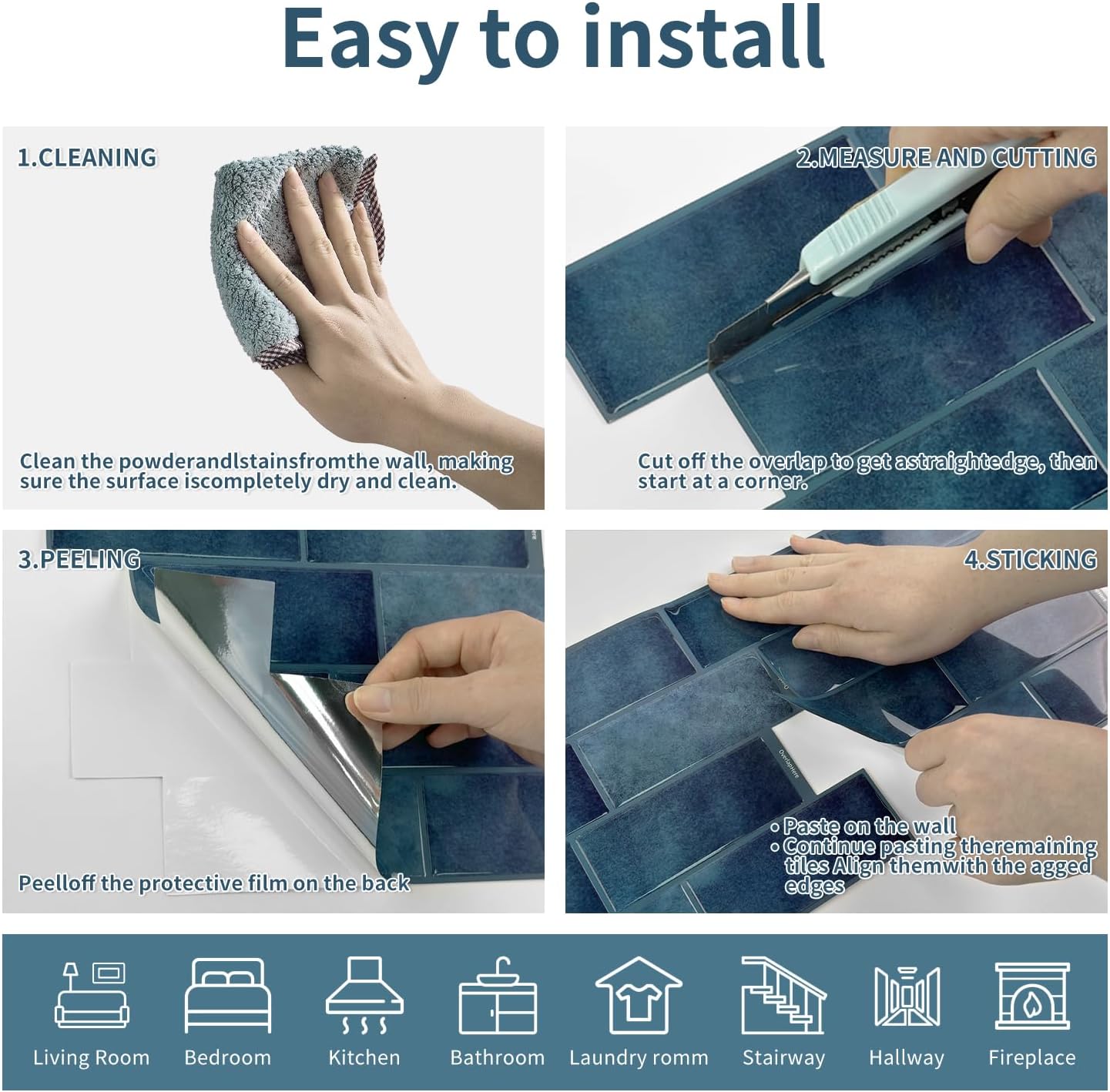 Easy to install

1.CLEANING

Clean the powderandlstainsfromthe wall, making sure the surface iscompletely dry and clean.

2.MEASURE AND CUTTING

Cut off the overlap to get astraightedge, then start at a corner.

3.PEELING

Peelloff the protective film on the back

4.STICKING

OverlapHere

• Paste on the wall
• Continue pasting theremaining tiles Align themwith the agged edges

Living Room
Bedroom
Kitchen
Bathroom
Laundry romm
Stairway
Hallway
Fireplace