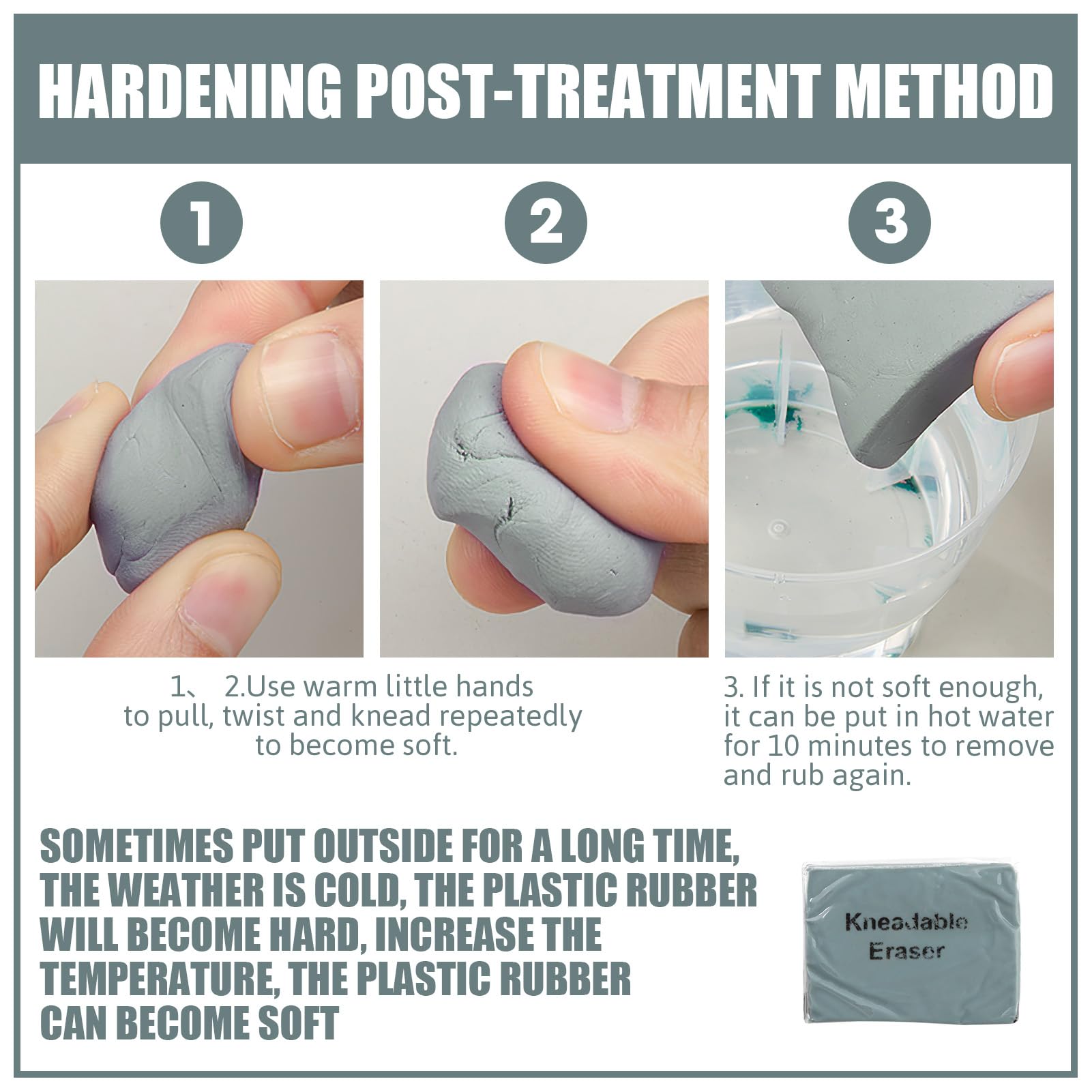 HARDENING POST-TREATMENT METHOD

1

2

3

1、 2.Use warm little hands to pull, twist and knead repeatedly to become soft.

3. If it is not soft enough, it can be put in hot water for 10 minutes to remove and rub again.

SOMETIMES PUT OUTSIDE FOR A LONG TIME, THE WEATHER IS COLD, THE PLASTIC RUBBER WILL BECOME HARD, INCREASE THE TEMPERATURE, THE PLASTIC RUBBER CAN BECOME SOFT

Kneadable Eraser