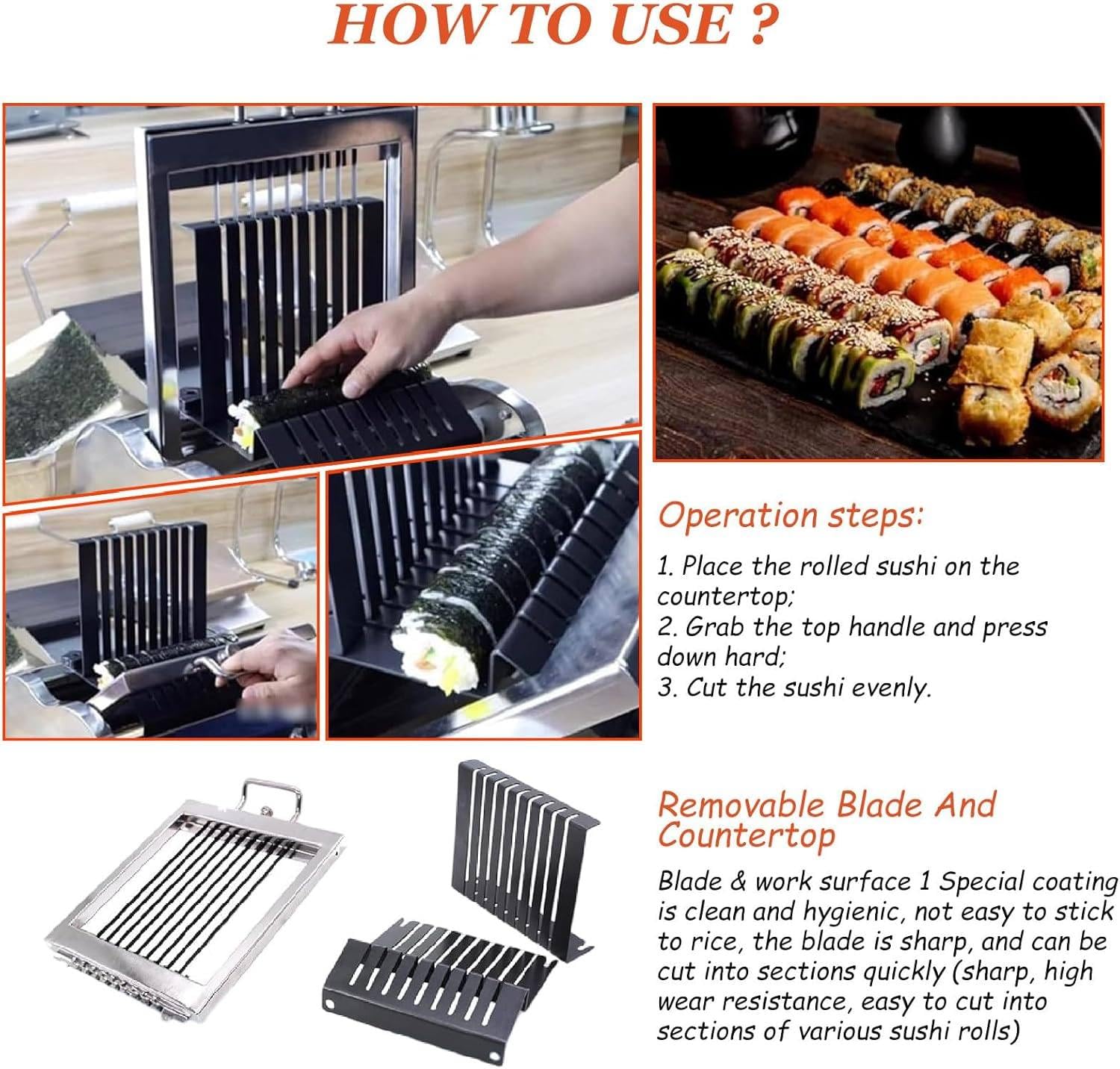 HOW TO USE ?

Operation steps:

1. Place the rolled sushi on the countertop;
2. Grab the top handle and press down hard;
3. Cut the sushi evenly.

Removable Blade And Countertop

Blade & work surface 1 Special coating is clean and hygienic, not easy to stick to rice, the blade is sharp, and can be cut into sections quickly (sharp, high wear resistance, easy to cut into sections of various sushi rolls)