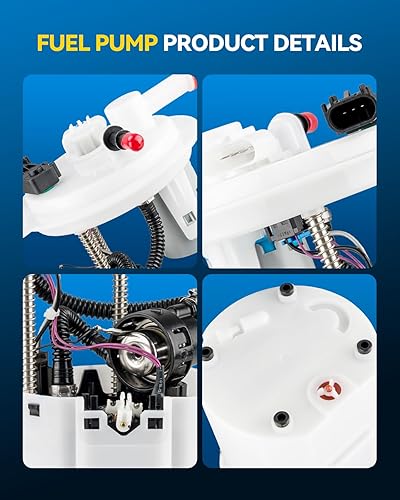 FUEL PUMP PRODUCT DETAILS