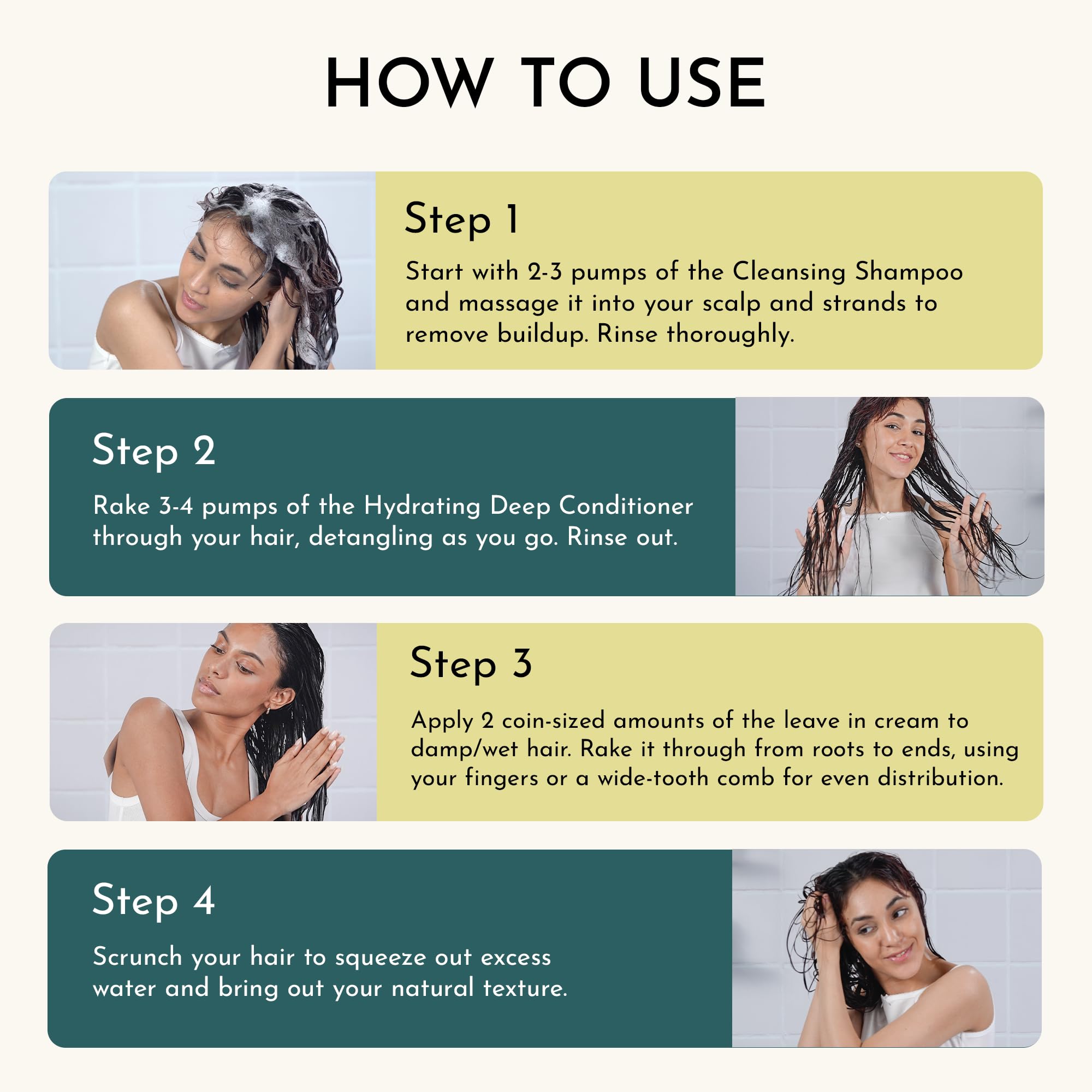 HOW TO USE

Step 1

Start with 2-3 pumps of the Cleansing Shampoo and massage it into your scalp and strands to remove buildup. Rinse thoroughly.

Step 2

Rake 3-4 pumps of the Hydrating Deep Conditioner through your hair, detangling as you go. Rinse out.

Step 3

Apply 2 coin-sized amounts of the leave in cream to damp/wet hair. Rake it through from roots to ends, using your fingers or a wide-tooth comb for even distribution.

Step 4

Scrunch your hair to squeeze out excess water and bring out your natural texture.