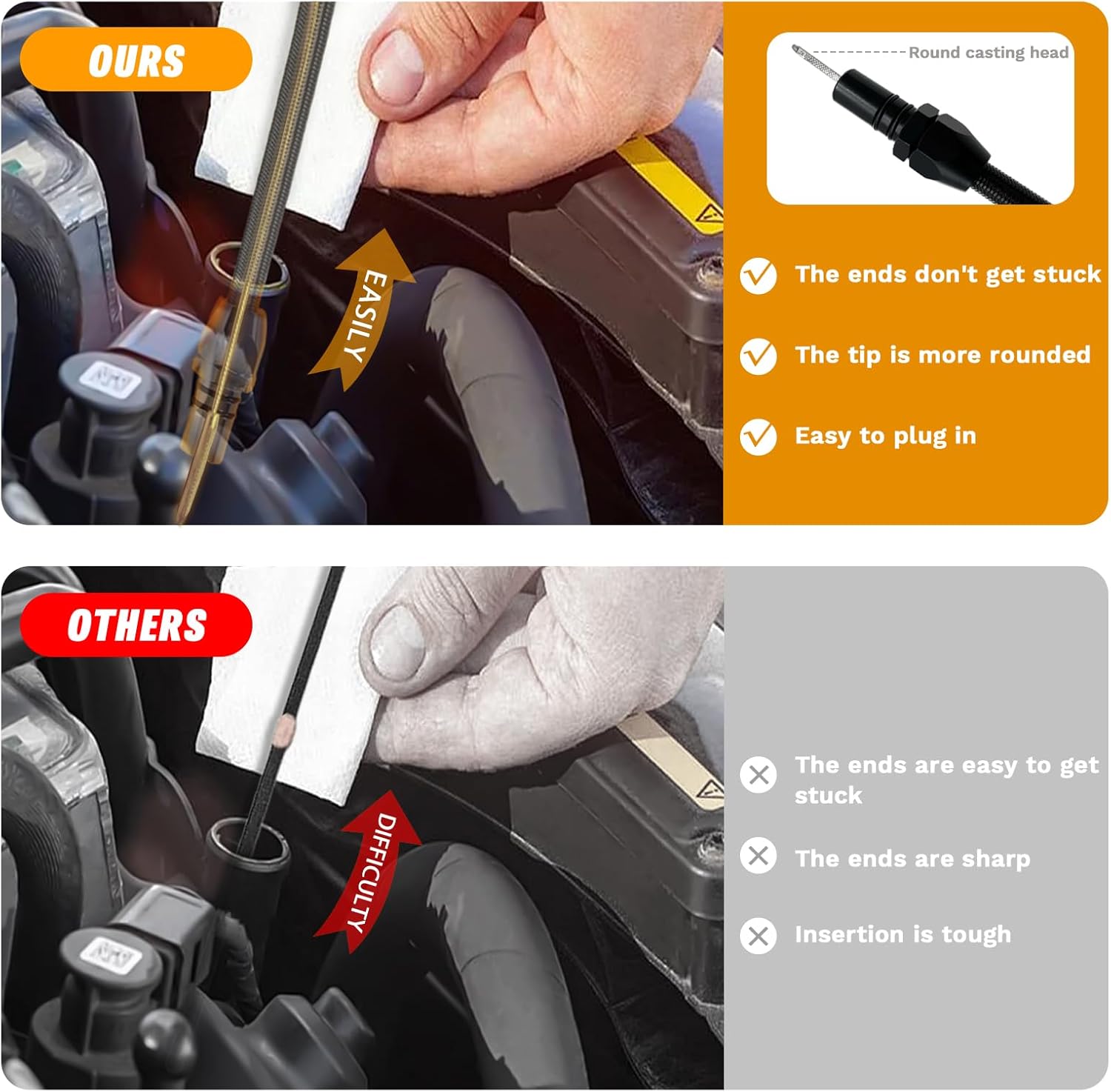 OURS

EASILY

Round casting head

The ends don't get stuck

The tip is more rounded

Easy to plug in

OTHERS

DIFFICULTY

The ends are easy to get stuck

The ends are sharp

Insertion is tough