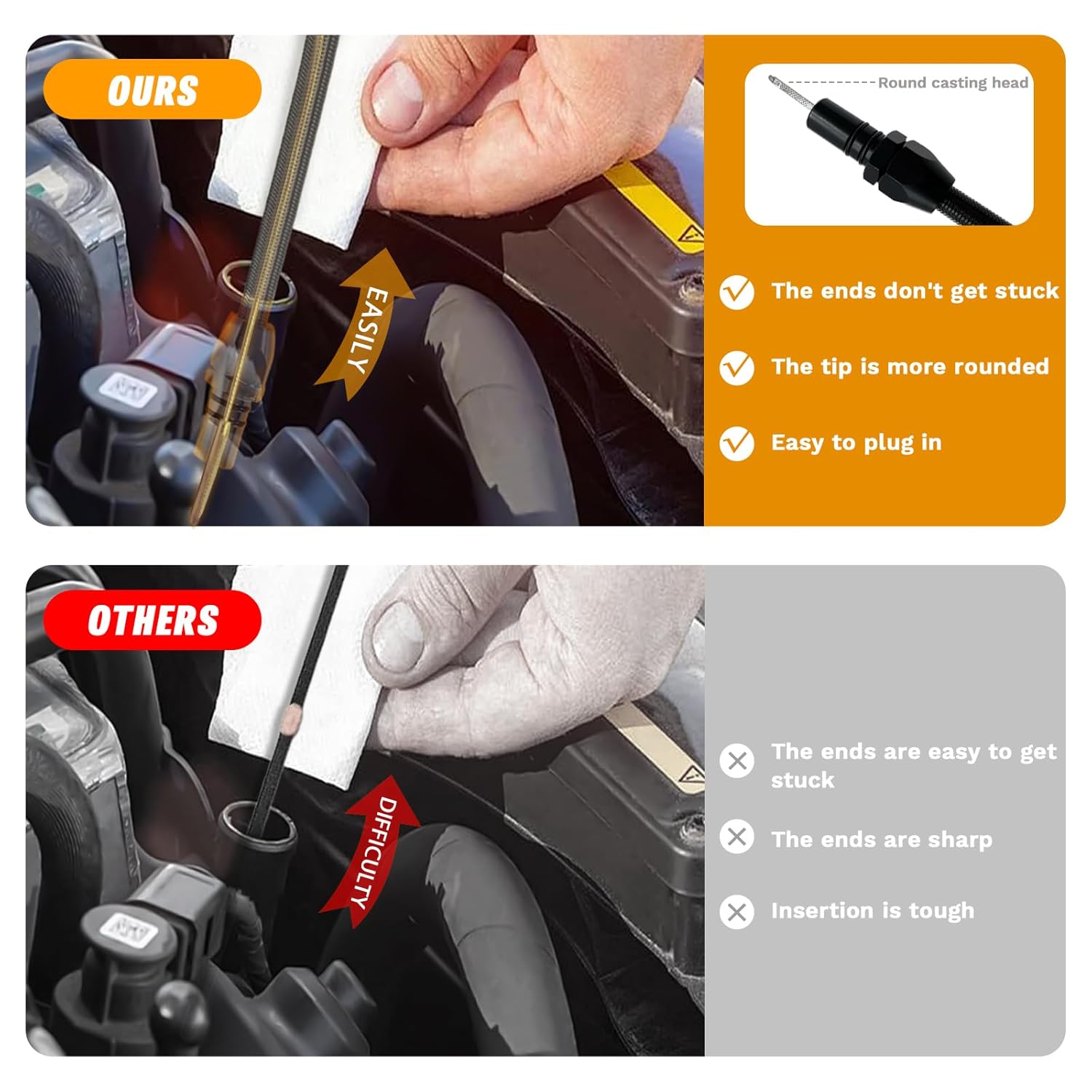 OURS

EASILY

Round casting head

The ends don't get stuck

The tip is more rounded

Easy to plug in

OTHERS

DIFFICULTY

The ends are easy to get stuck

The ends are sharp

Insertion is tough