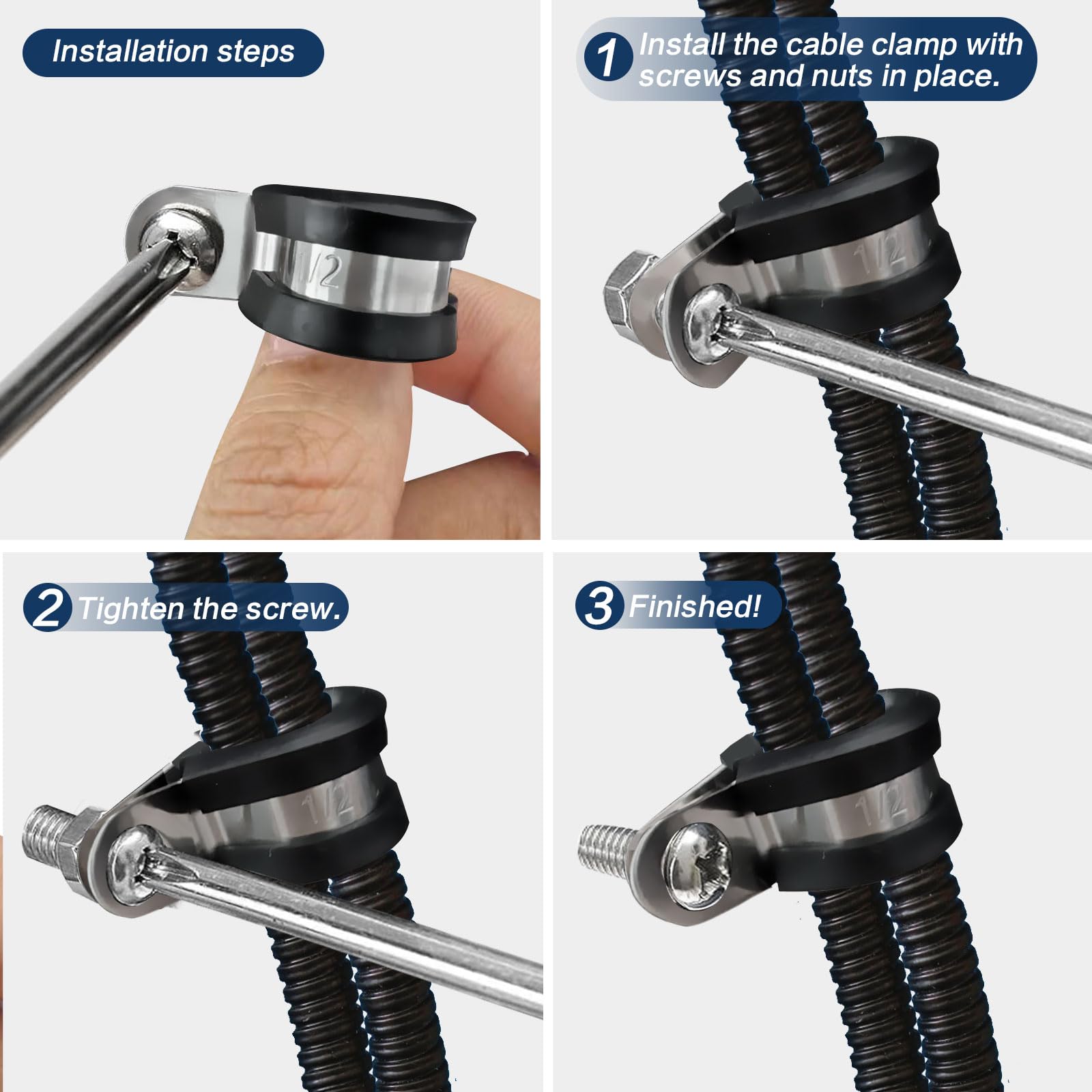 Installation steps

1/2

1 Install the cable clamp with screws and nuts in place.

1/2

2 Tighten the screw.

1/2

3 Finished!

1/2