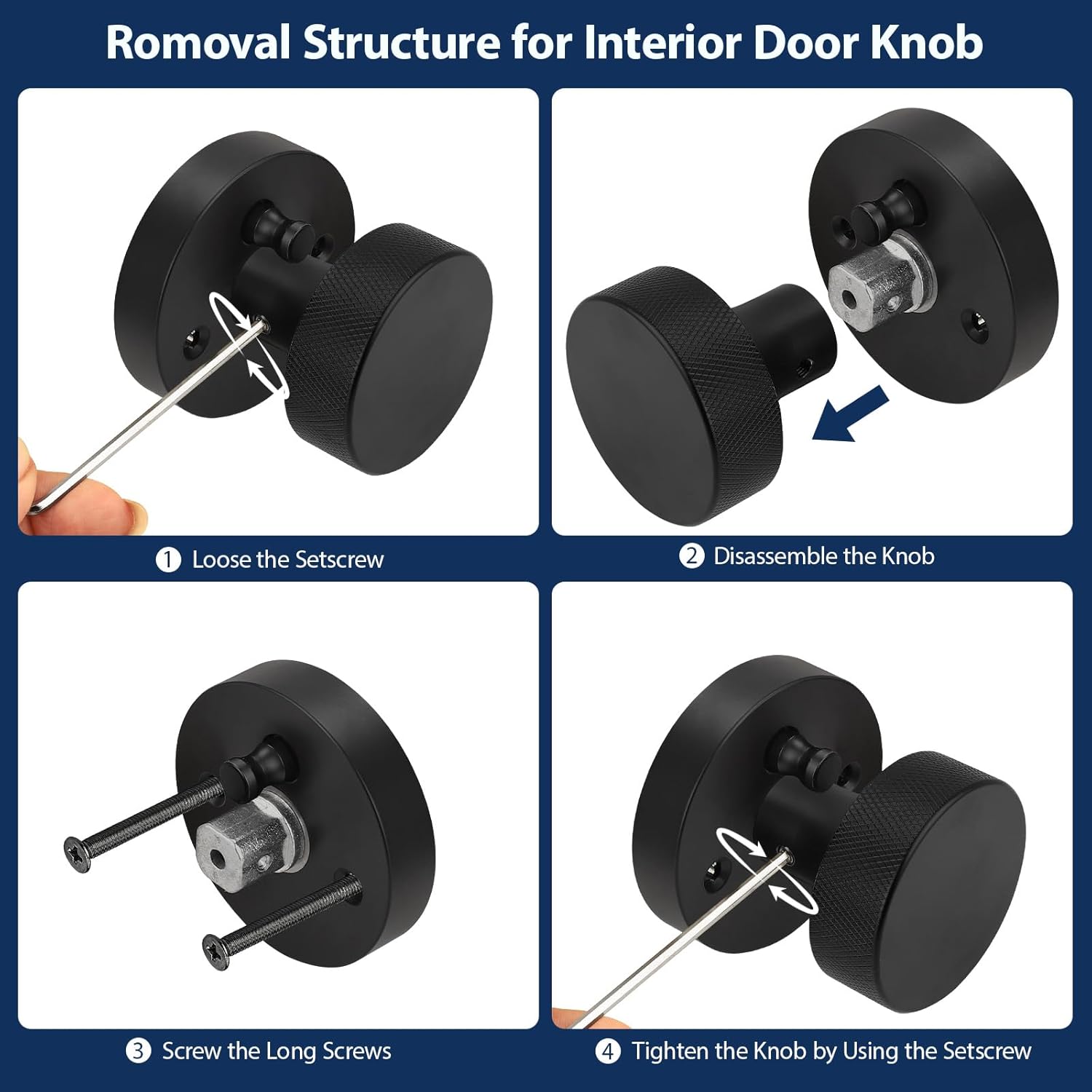 Romoval Structure for Interior Door Knob

① Loose the Setscrew

② Disassemble the Knob

③ Screw the Long Screws

④ Tighten the Knob by Using the Setscrew