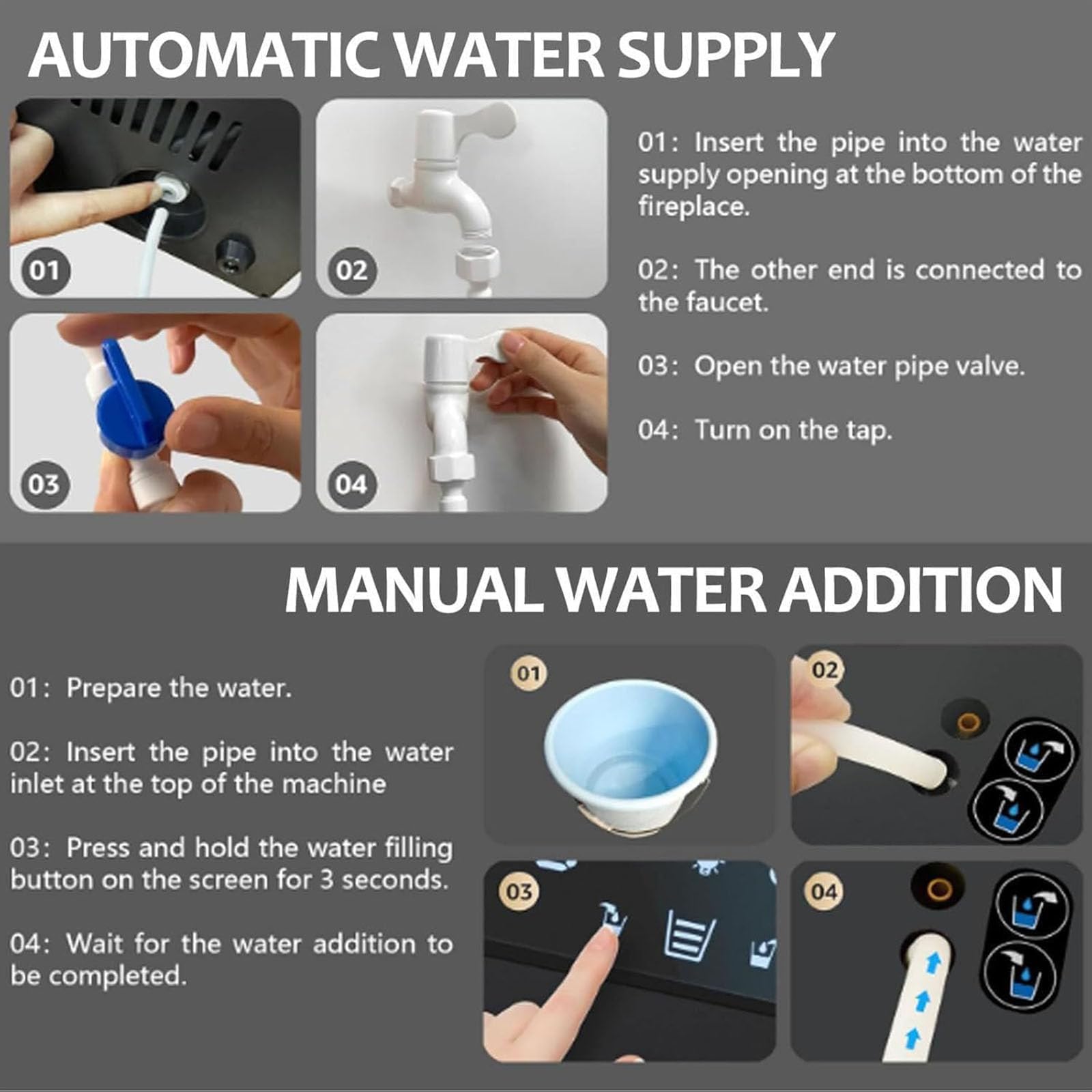 AUTOMATIC WATER SUPPLY

01

02

03

04

01: Insert the pipe into the water supply opening at the bottom of the fireplace.

02: The other end is connected to the faucet.

03: Open the water pipe valve.

04: Turn on the tap.

MANUAL WATER ADDITION

01: Prepare the water.

02: Insert the pipe into the water inlet at the top of the machine

03: Press and hold the water filling button on the screen for 3 seconds.

04: Wait for the water addition to be completed.

01

02

03

04