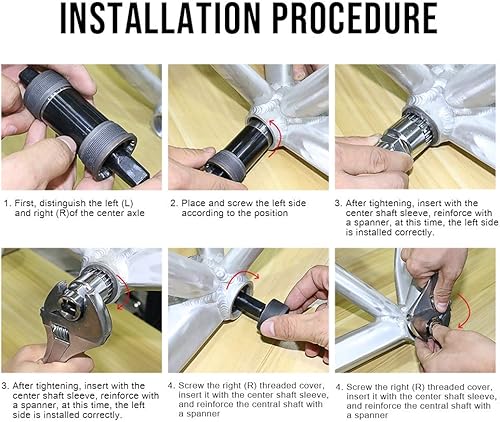 INSTALLATION PROCEDURE

1. First, distinguish the left (L) and right (R)of the center axle

2. Place and screw the left side according to the position

3. After tightening, insert with the center shaft sleeve, reinforce with a spanner, at this time, the left side is installed correctly.

3. After tightening, insert with the center shaft sleeve, reinforce with a spanner, at this time, the left side is installed correctly.

4. Screw the right (R) threaded cover, insert it with the center shaft sleeve, and reinforce the central shaft with a spanner

4. Screw the right (R) threaded cover, insert it with the center shaft sleeve, and reinforce the central shaft with a spanner