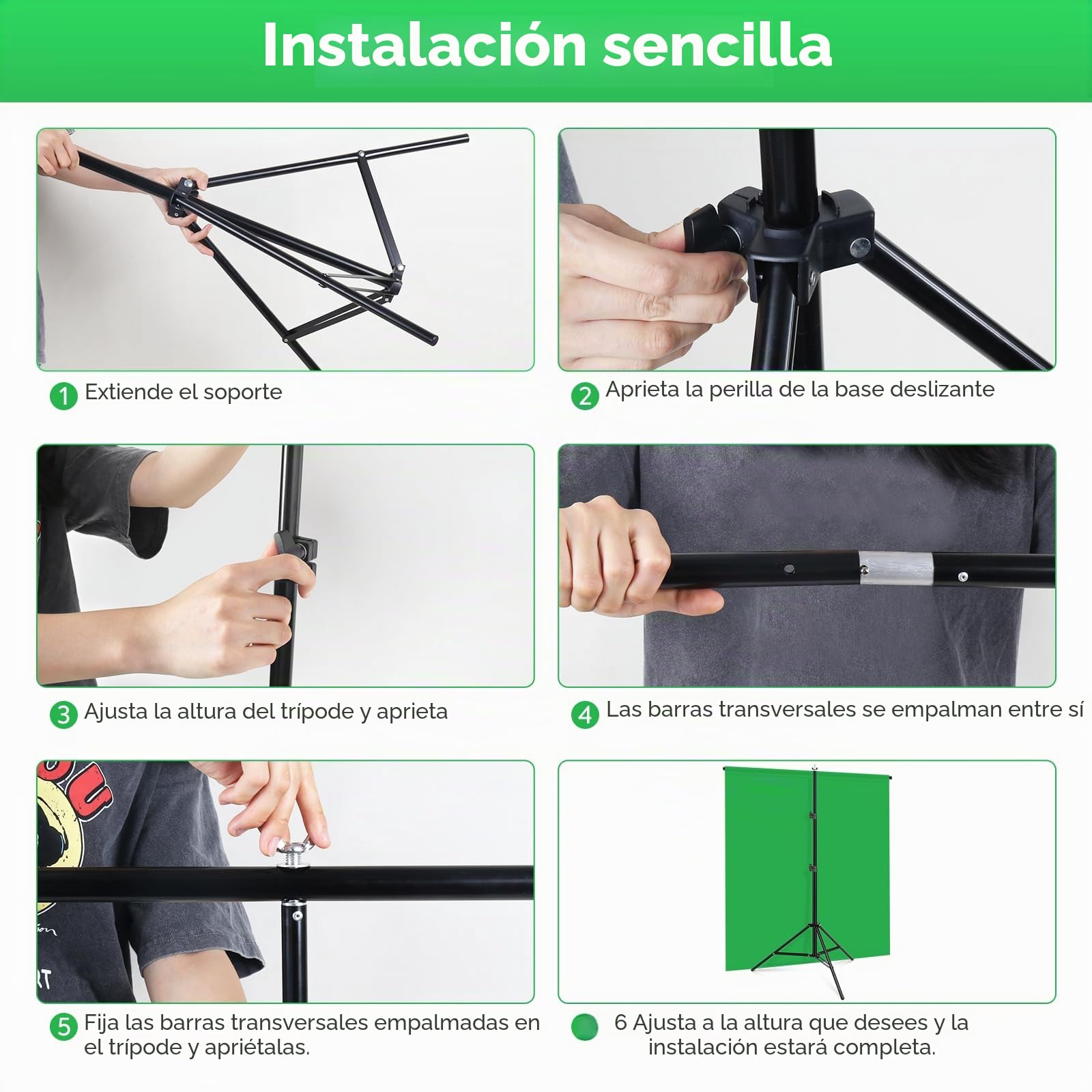 Instalación sencilla

1 Extiende el soporte

2 Aprieta la perilla de la base deslizante

3 Ajusta la altura del trípode y aprieta

4 Las barras transversales se empalman entre sí

5 Fija las barras transversales empalmadas en el trípode y apriétalas.

6 Ajusta a la altura que desees y la instalación estará completa.