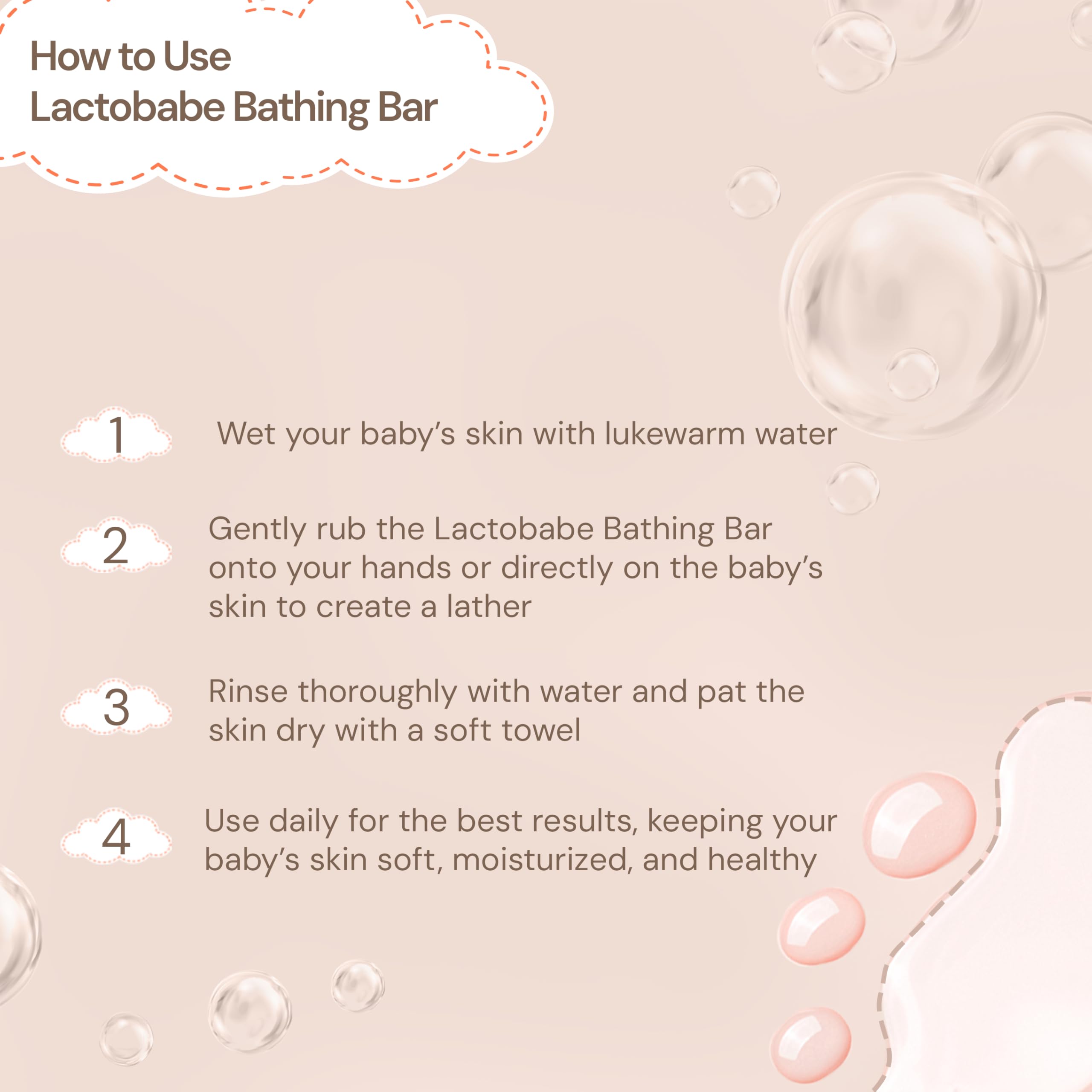 How to Use
Lactobabe Bathing Bar

1 Wet your baby’s skin with lukewarm water

2 Gently rub the Lactobabe Bathing Bar onto your hands or directly on the baby’s skin to create a lather

3 Rinse thoroughly with water and pat the skin dry with a soft towel

4 Use daily for the best results, keeping your baby’s skin soft, moisturized, and healthy