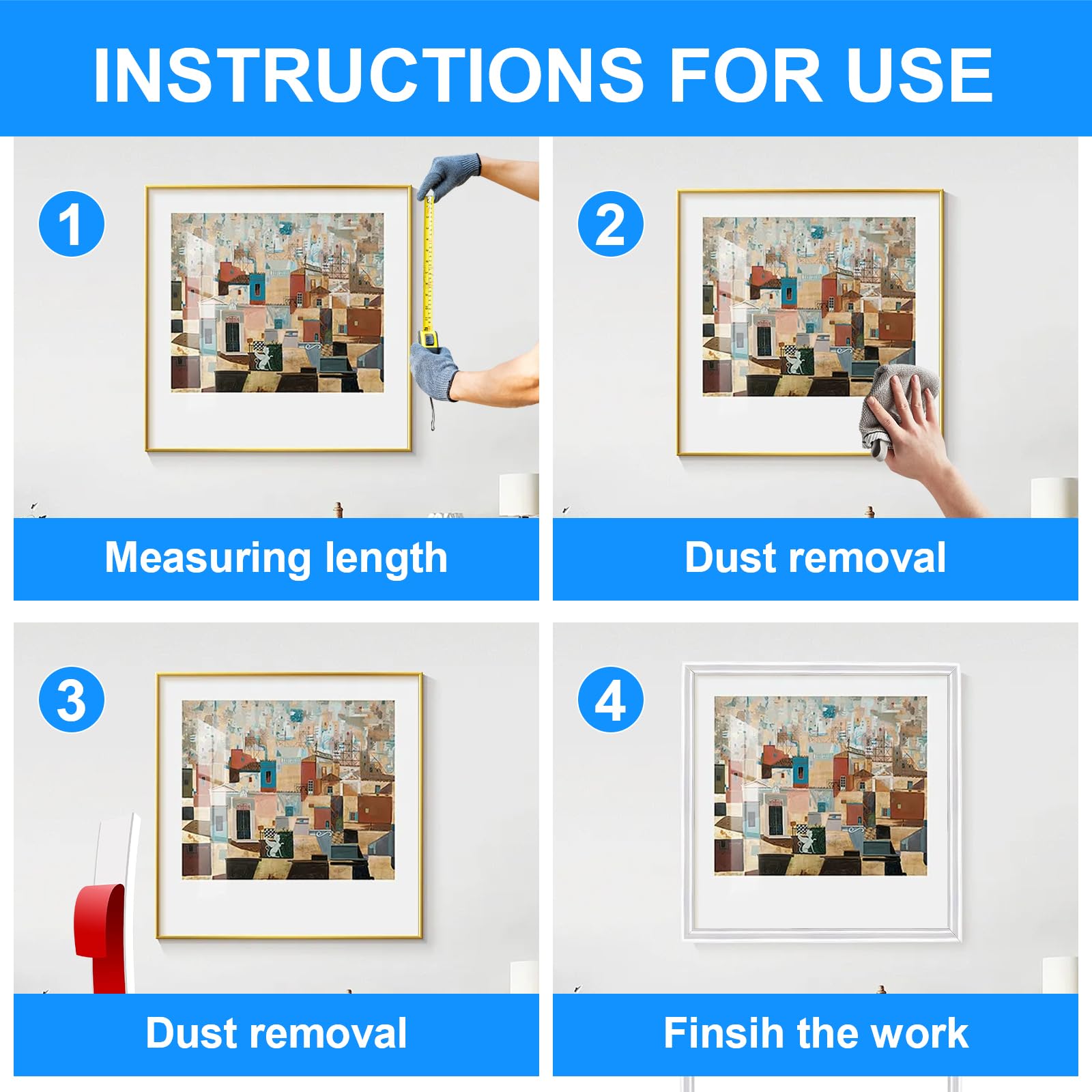 INSTRUCTIONS FOR USE

1

Measuring length

2

Dust removal

3

Dust removal

4

Finsih the work