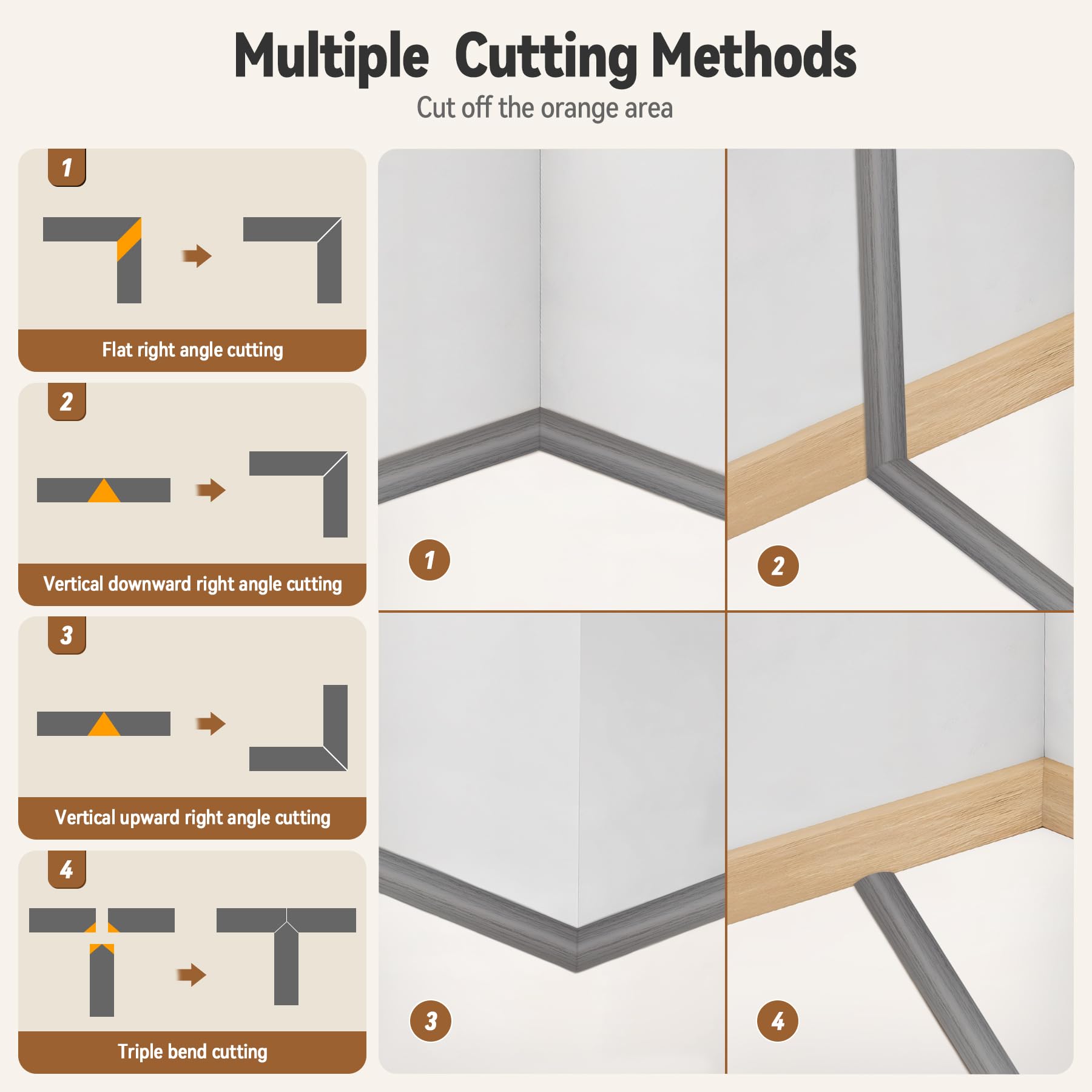 Multiple Cutting Methods

Cut off the orange area

1

Flat right angle cutting

2

Vertical downward right angle cutting

3

Vertical upward right angle cutting

4

Triple bend cutting

1

2

3

4