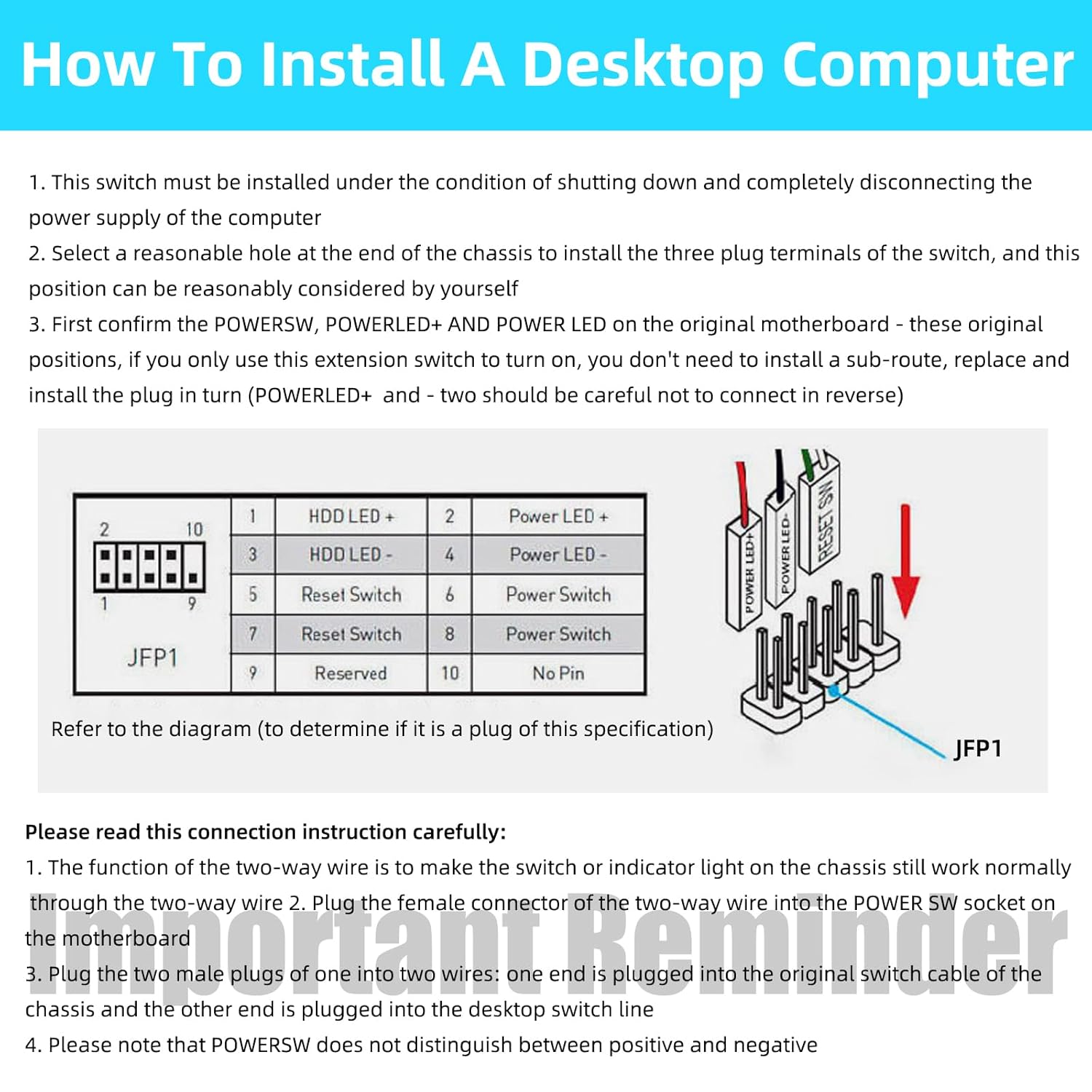 How To Install A Desktop Computer

1. This switch must be installed under the condition of shutting down and completely disconnecting the power supply of the computer
2. Select a reasonable hole at the end of the chassis to install the three plug terminals of the switch, and this position can be reasonably considered by yourself
3. First confirm the POWERSW, POWERLED+ AND POWER LED on the original motherboard - these original positions, if you only use this extension switch to turn on, you don't need to install a sub-route, replace and install the plug in turn (POWERLED+ and - two should be careful not to connect in reverse)

2 10
1 9
JFP1

| 1 | HDD LED + | 2 | Power LED + |
|---|---|---|---|
| 3 | HDD LED - | 4 | Power LED - |
| 5 | Reset Switch | 6 | Power Switch |
| 7 | Reset Switch | 8 | Power Switch |
| 9 | Reserved | 10 | No Pin |

Refer to the diagram (to determine if it is a plug of this specification)

POWER LED+
POWER LED-
RESET SW
JFP1

Please read this connection instruction carefully:
1. The function of the two-way wire is to make the switch or indicator light on the chassis still work normally through the two-way wire 2. Plug the female connector of the two-way wire into the POWER SW socket on the motherboard
3. Plug the two male plugs of one into two wires: one end is plugged into the original switch cable of the chassis and the other end is plugged into the desktop switch line
4. Please note that POWERSW does not distinguish between positive and negative

Important Reminder