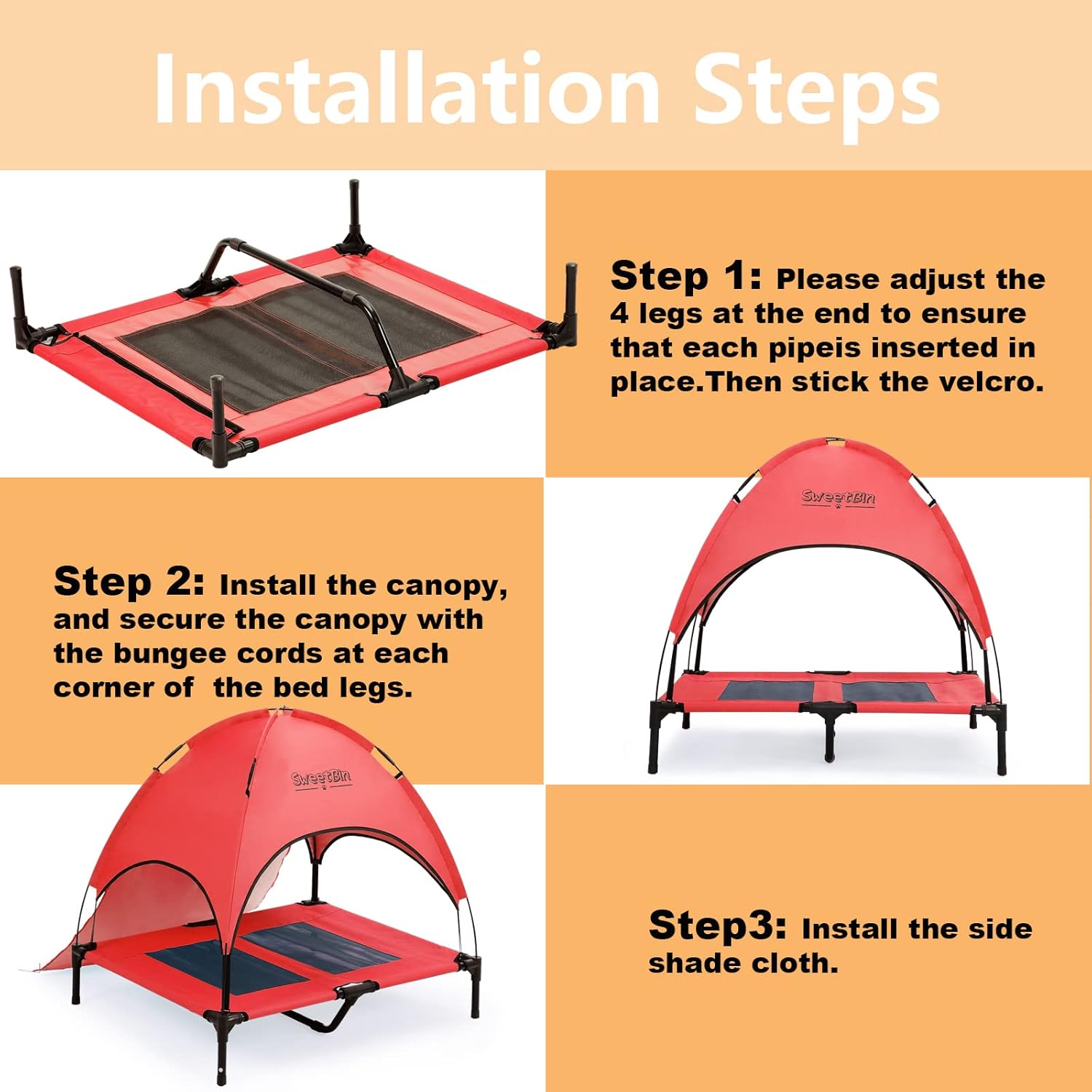 Installation Steps

Step 1: Please adjust the 4 legs at the end to ensure that each pipeis inserted in place.Then stick the velcro.

SweetBin

Step 2: Install the canopy, and secure the canopy with the bungee cords at each corner of  the bed legs.

SweetBin

Step3: Install the side shade cloth.