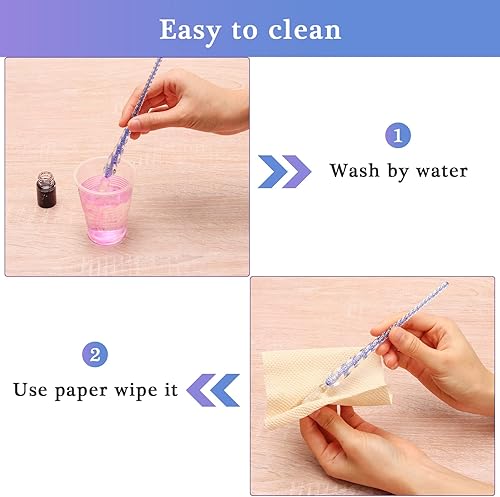 Easy to clean

1

Wash by water

2

Use paper wipe it