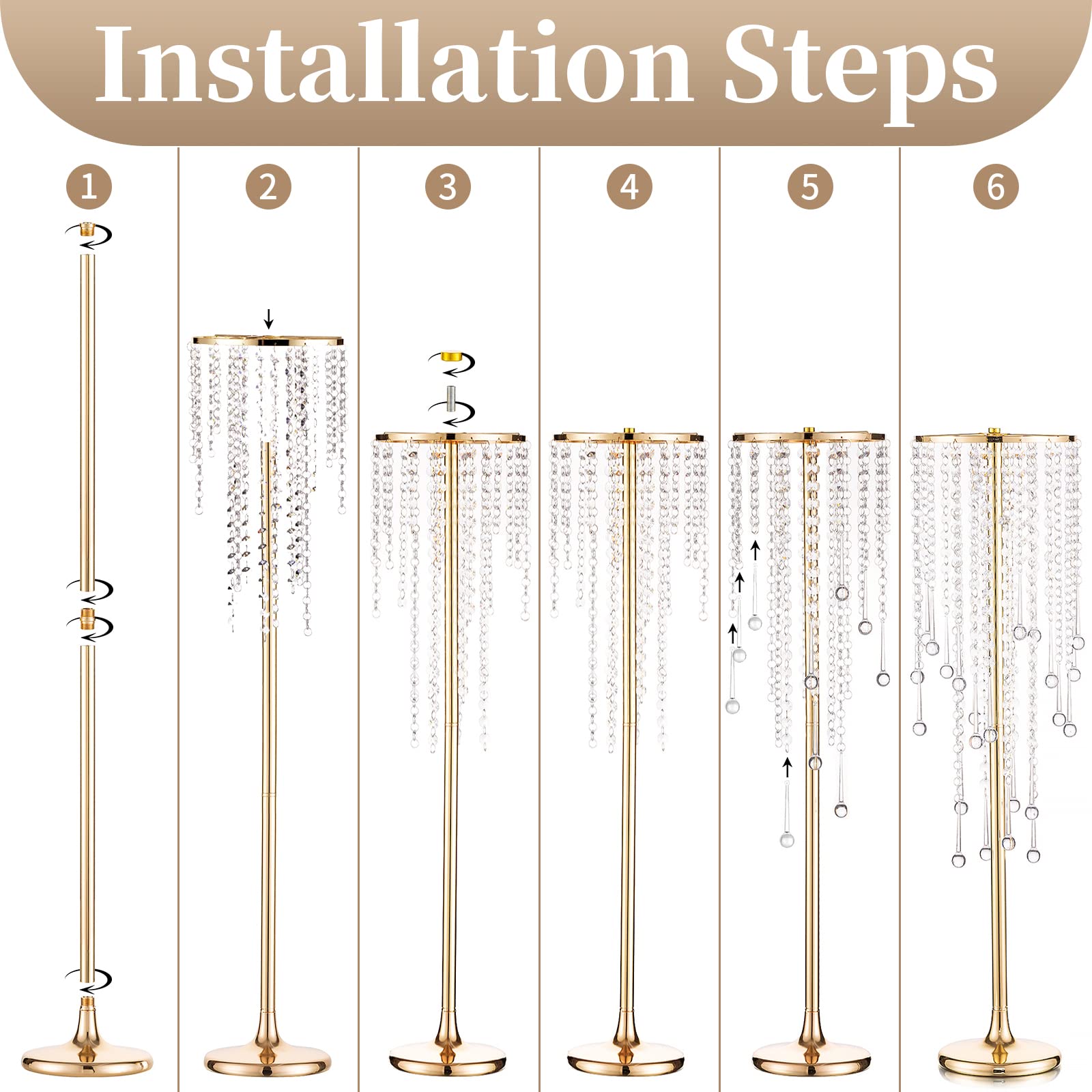 Installation Steps

1

2

3

4

5

6