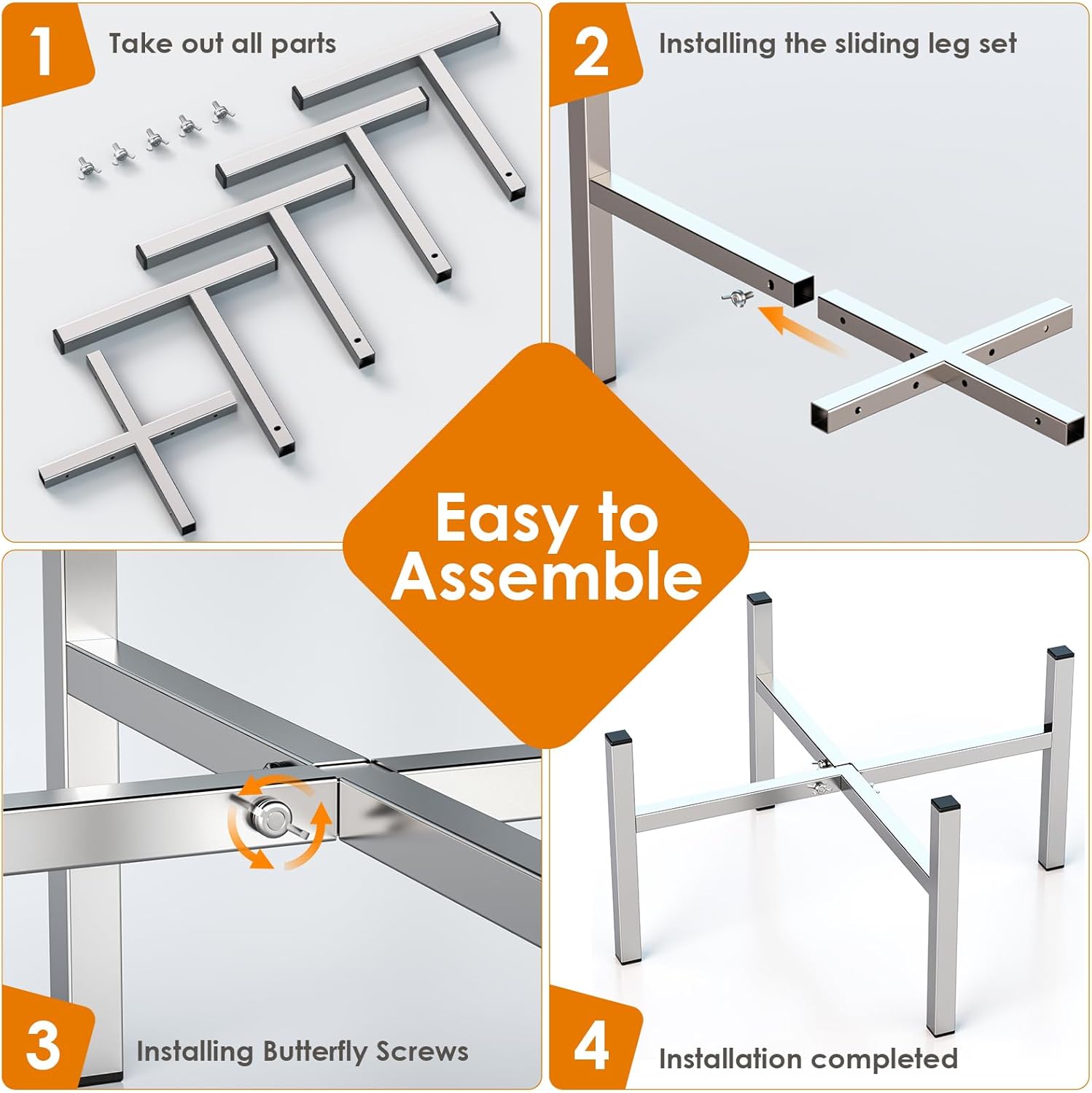 1 Take out all parts

2 Installing the sliding leg set

Easy to Assemble

3 Installing Butterfly Screws

4 Installation completed