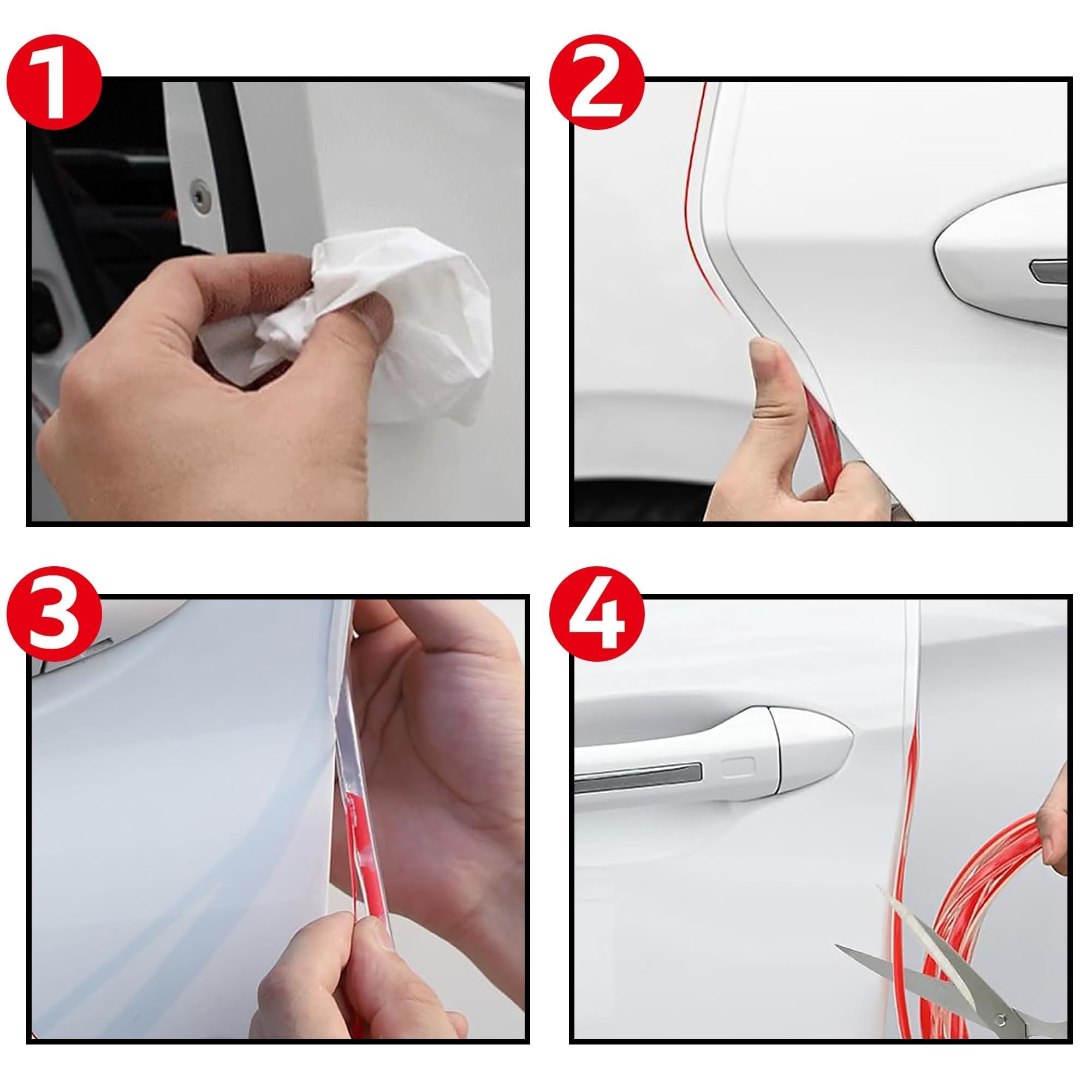 1

2

3

4