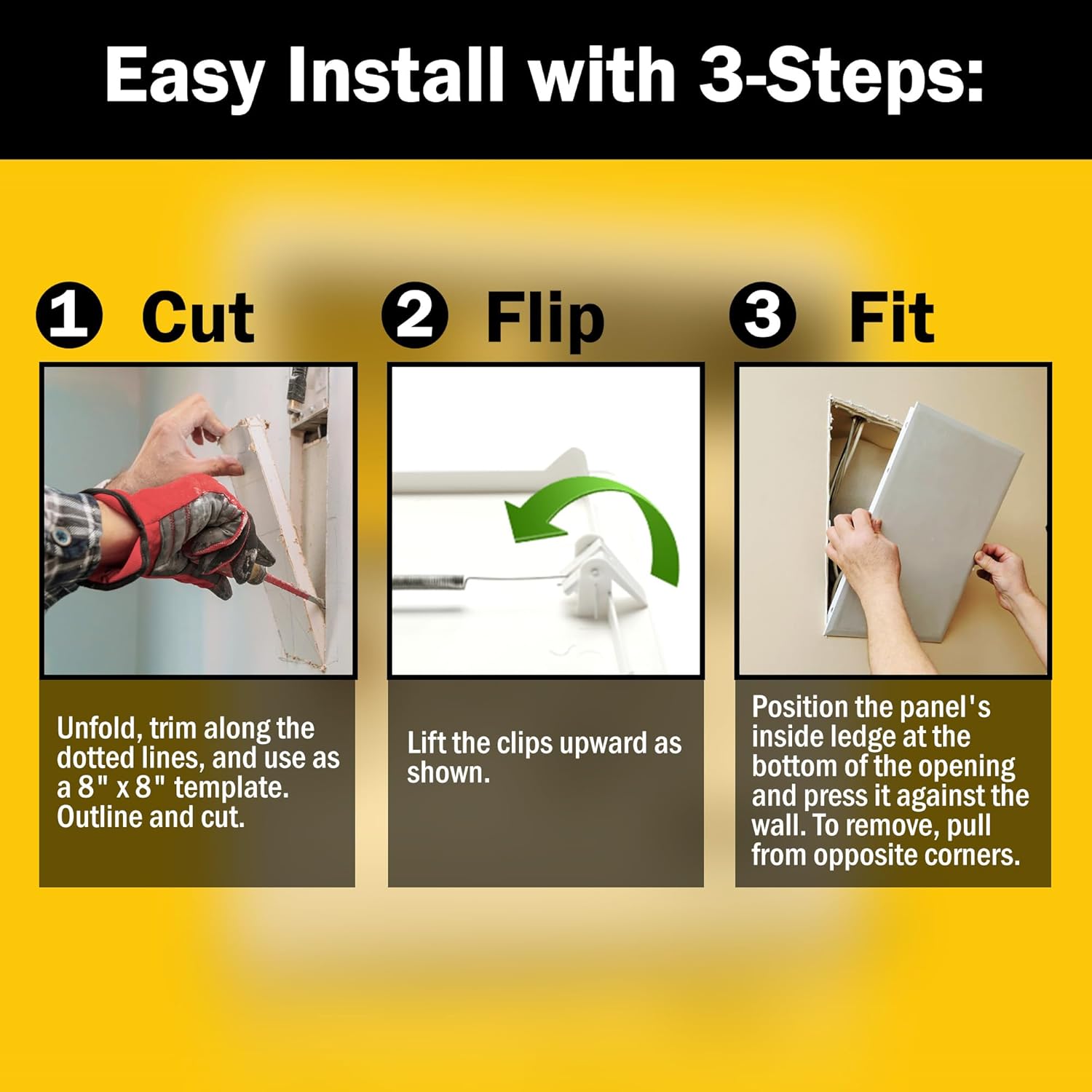 Easy Install with 3-Steps:

1 Cut

Unfold, trim along the dotted lines, and use as a 8" x 8" template. Outline and cut.

2 Flip

Lift the clips upward as shown.

3 Fit

Position the panel's inside ledge at the bottom of the opening and press it against the wall. To remove, pull from opposite corners.