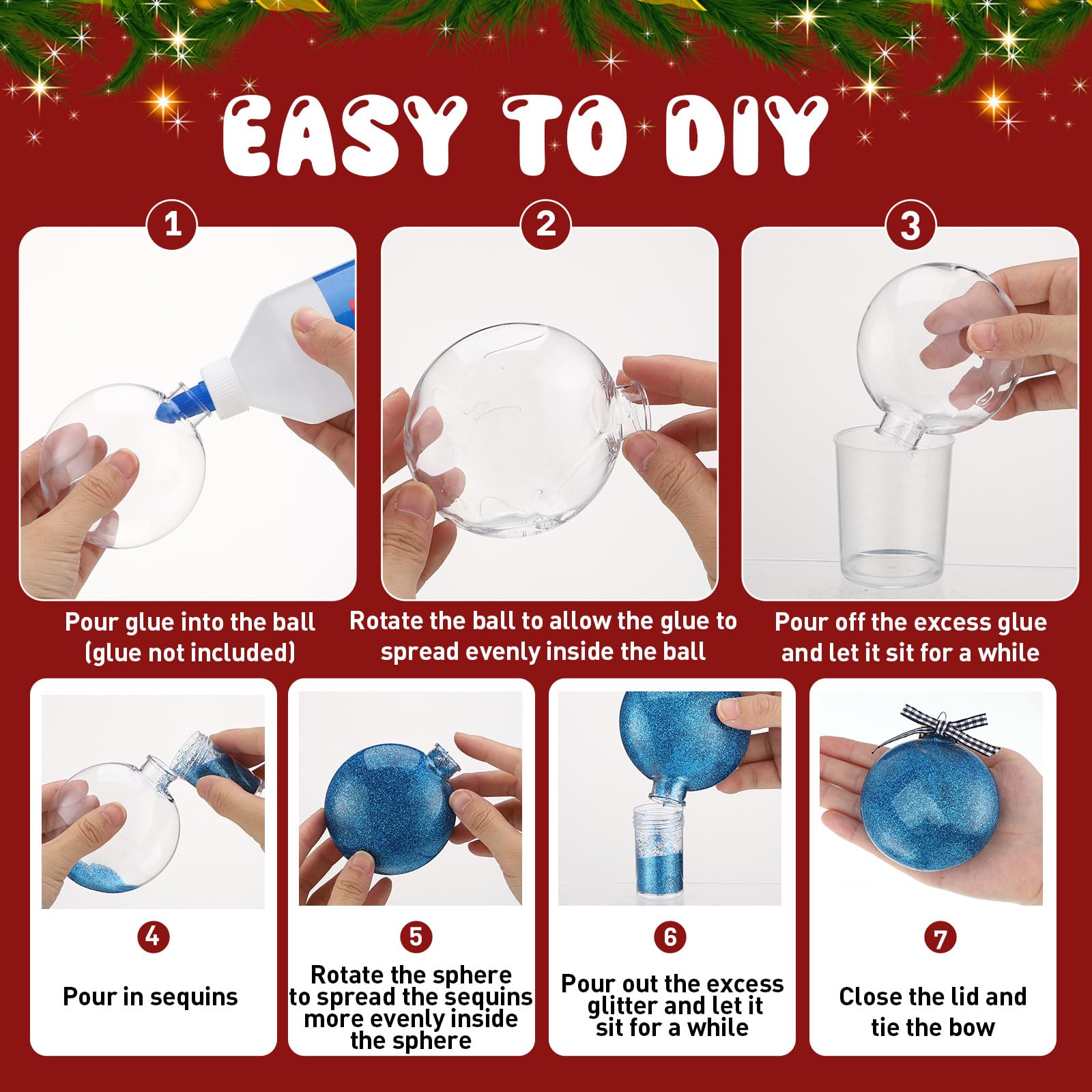 EASY TO DIY

1

Pour glue into the ball (glue not included)

2

Rotate the ball to allow the glue to spread evenly inside the ball

3

Pour off the excess glue and let it sit for a while

4

Pour in sequins

5

Rotate the sphere to spread the sequins more evenly inside the sphere

6

Pour out the excess glitter and let it sit for a while

7

Close the lid and tie the bow