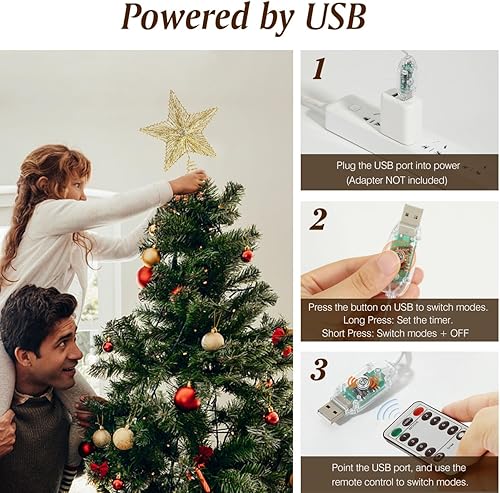 Powered by USB

1

Plug the USB port into power
(Adapter NOT included)

2

Press the button on USB to switch modes.
Long Press: Set the timer.
Short Press: Switch modes + OFF

3

Point the USB port, and use the remote control to switch modes.