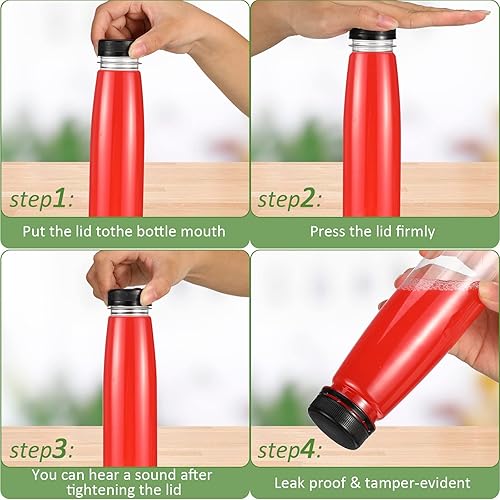 step1:

Put the lid tothe bottle mouth

step2:

Press the lid firmly

step3:

You can hear a sound after tightening the lid

step4:

Leak proof & tamper-evident