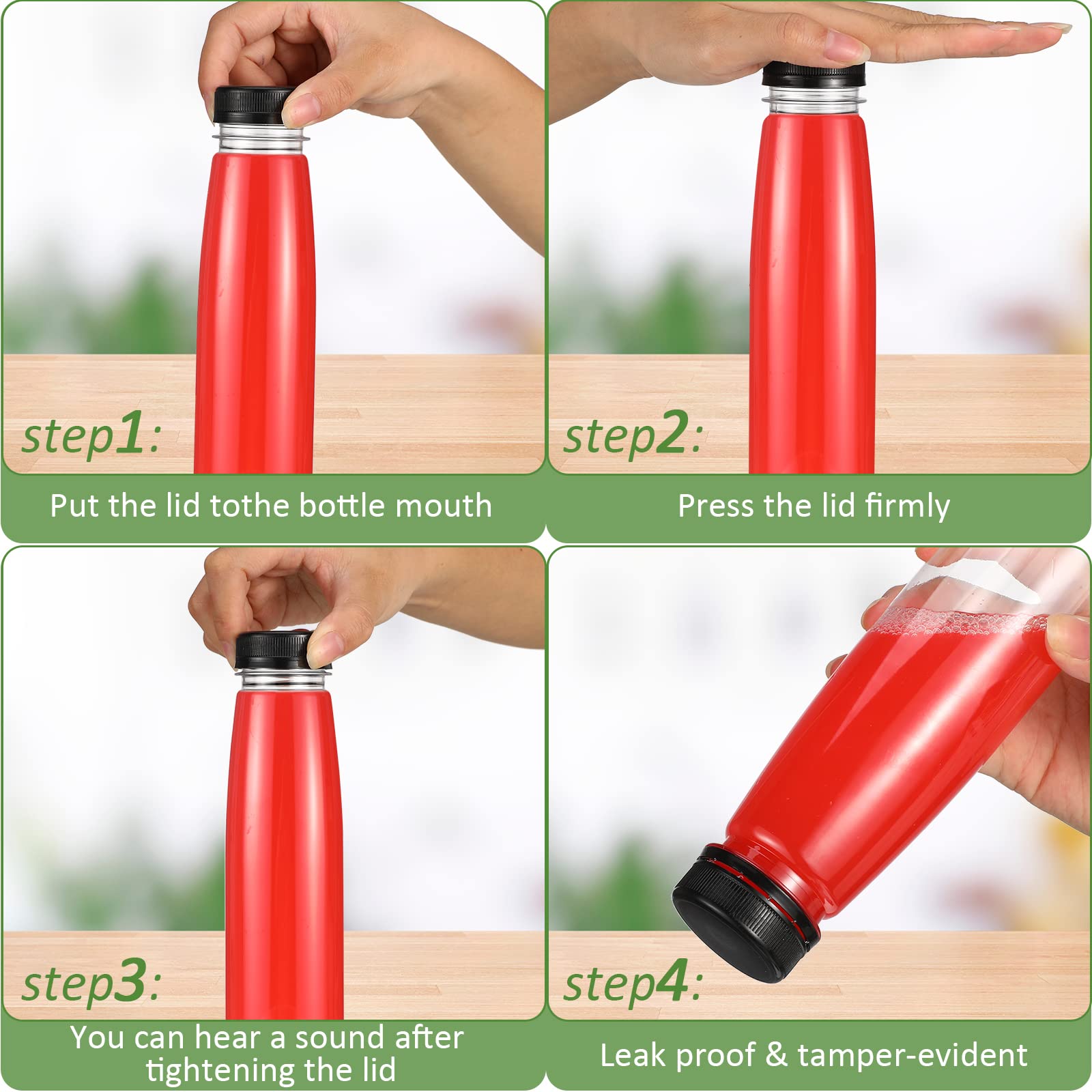 step1:

Put the lid tothe bottle mouth

step2:

Press the lid firmly

step3:

You can hear a sound after tightening the lid

step4:

Leak proof & tamper-evident